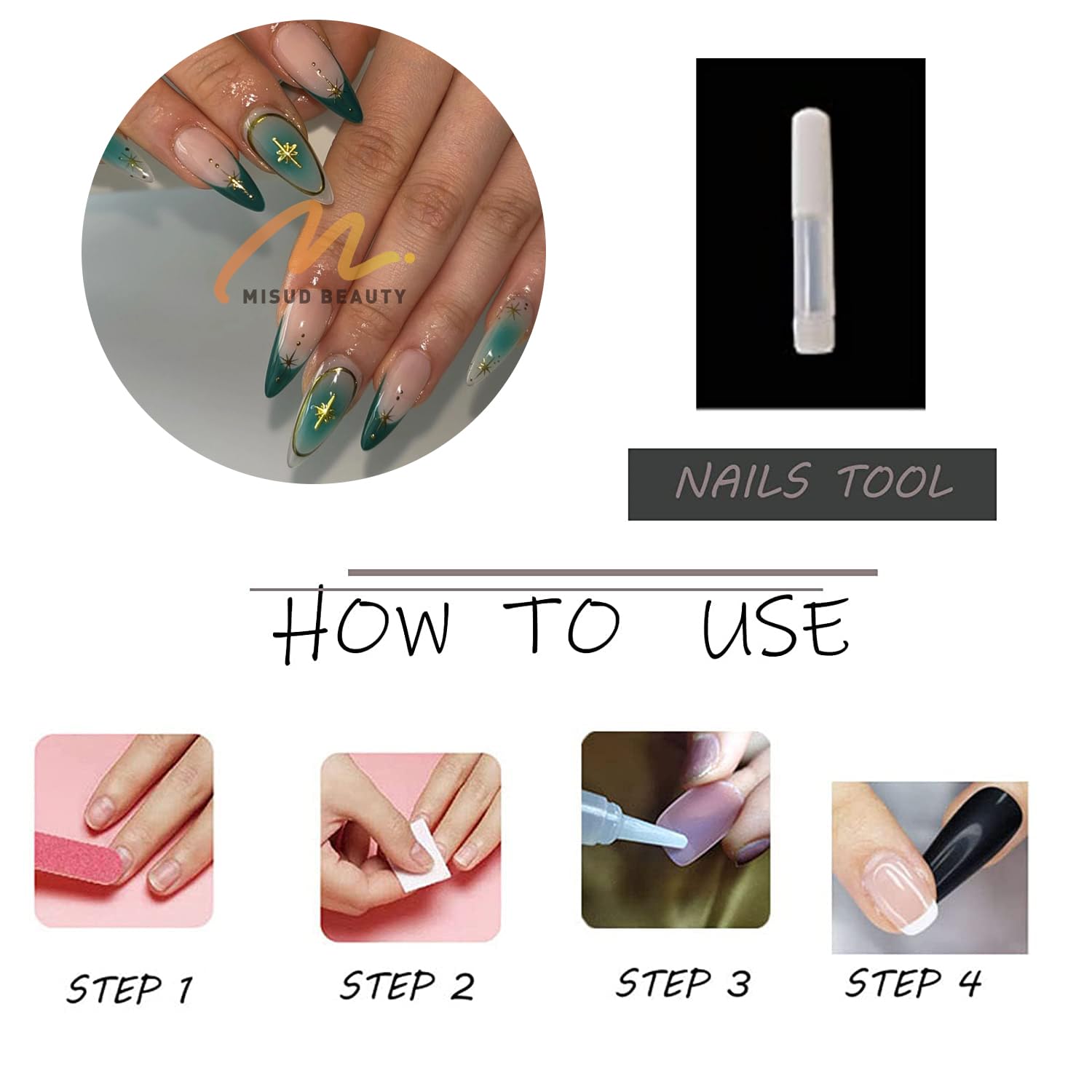 MISUD BEAUTY

NAILS TOOL

HOW TO USE

STEP 1

STEP 2

STEP 3

STEP 4