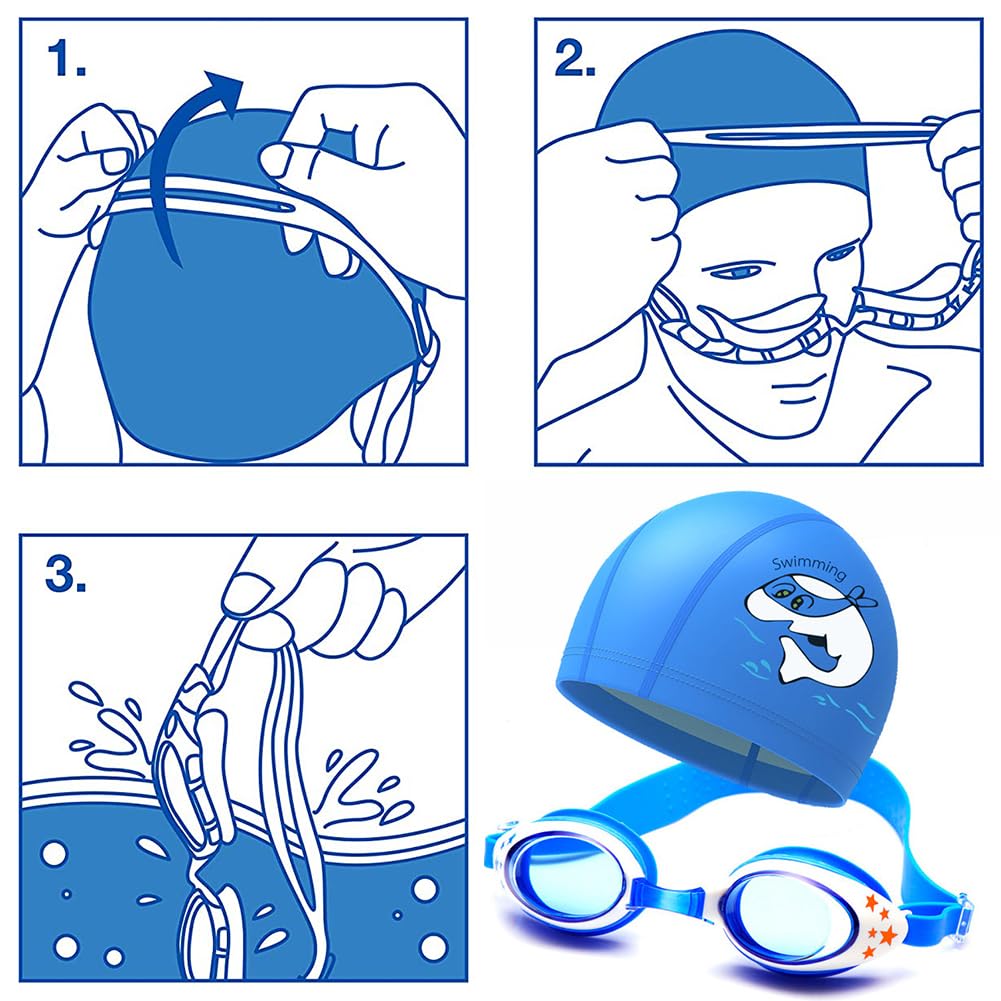 1.

2.

3.

Swimming