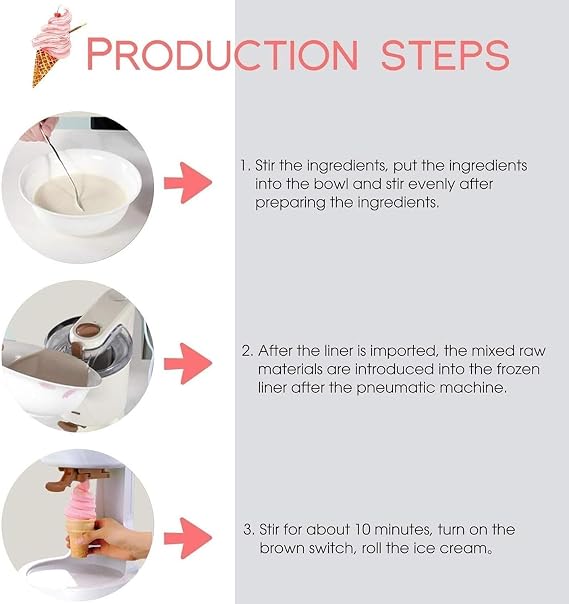 PRODUCTION STEPS

1. Stir the ingredients, put the ingredients into the bowl and stir evenly after preparing the ingredients.

2. After the liner is imported, the mixed raw materials are introduced into the frozen liner after the pneumatic machine.

3. Stir for about 10 minutes, turn on the brown switch, roll the ice cream。