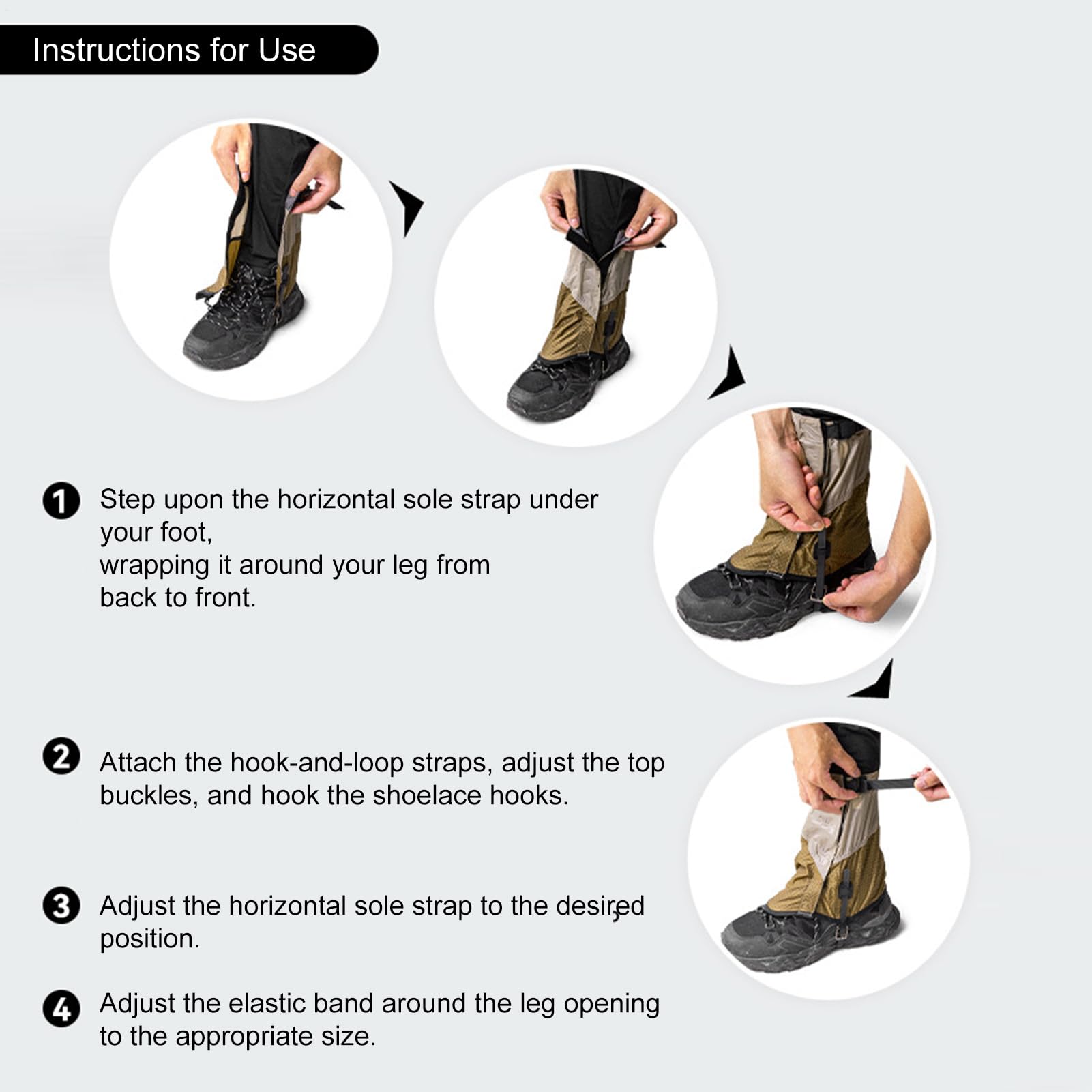 Instructions for Use

1 Step upon the horizontal sole strap under your foot,
wrapping it around your leg from back to front.

2 Attach the hook-and-loop straps, adjust the top buckles, and hook the shoelace hooks.

3 Adjust the horizontal sole strap to the desired position.

4 Adjust the elastic band around the leg opening to the appropriate size.