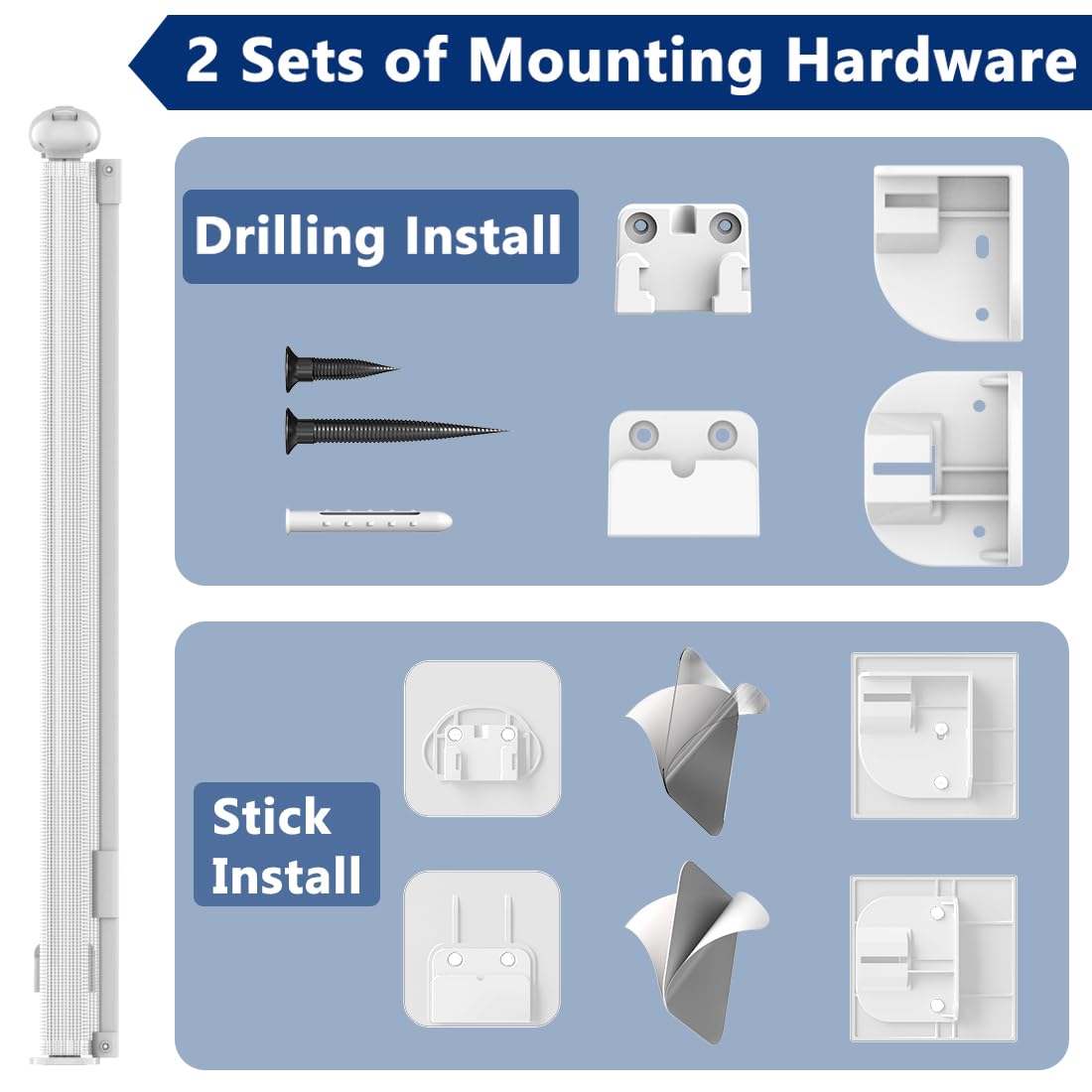 2 Sets of Mounting Hardware

Drilling Install

Stick Install