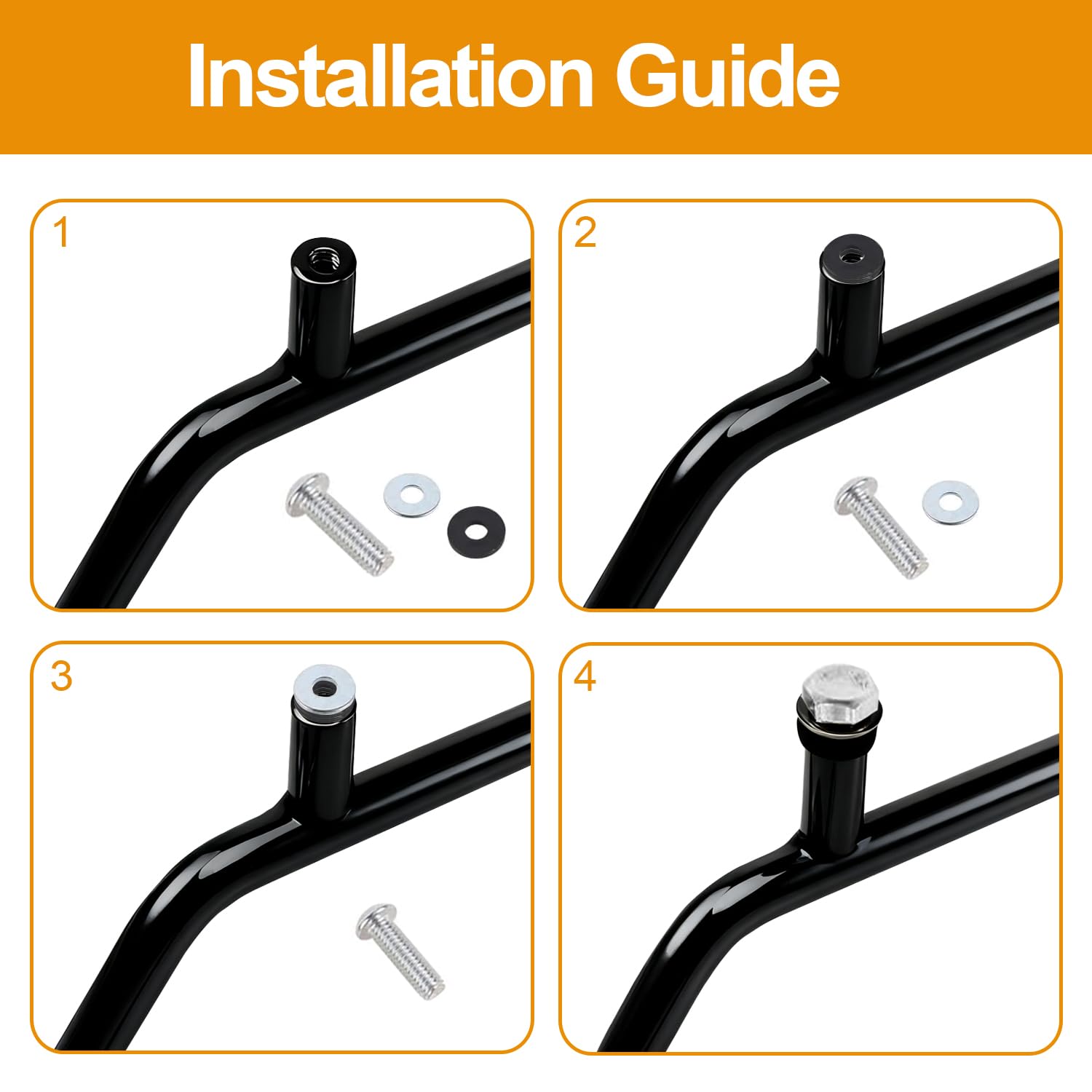 Installation Guide

1

2

3

4