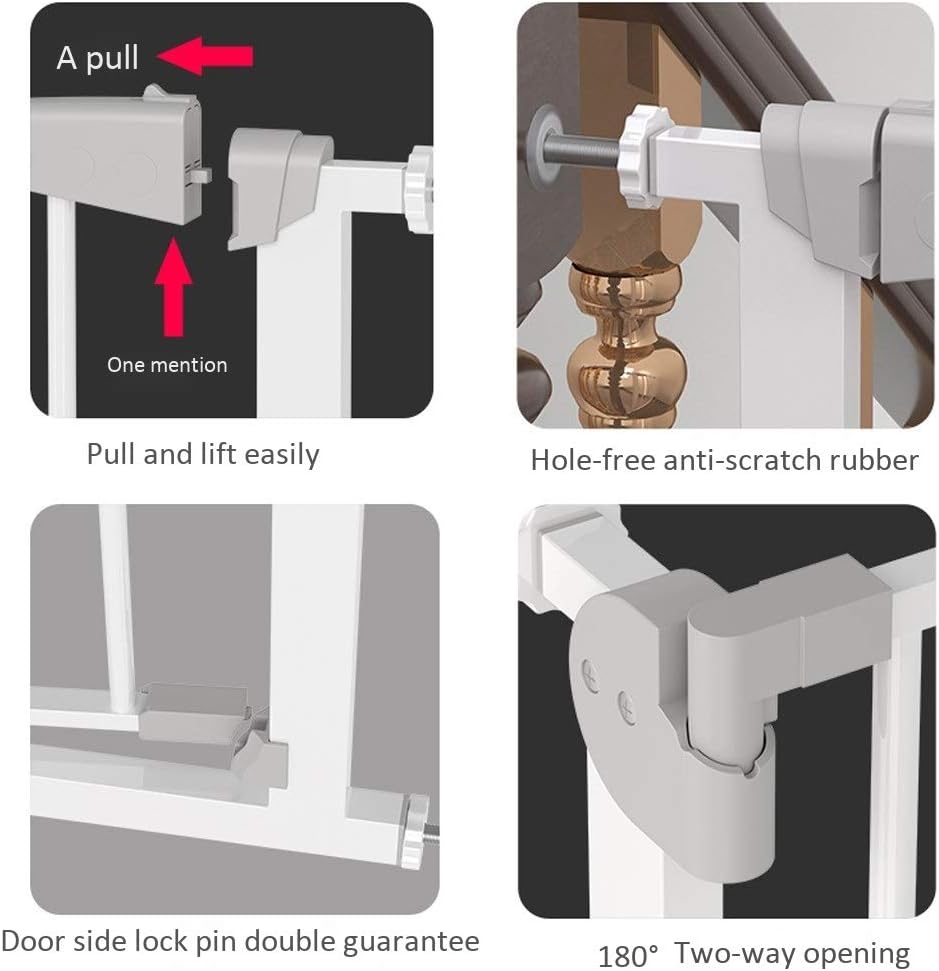 A pull

One mention

Pull and lift easily

Hole-free anti-scratch rubber

Door side lock pin double guarantee

180° Two-way opening