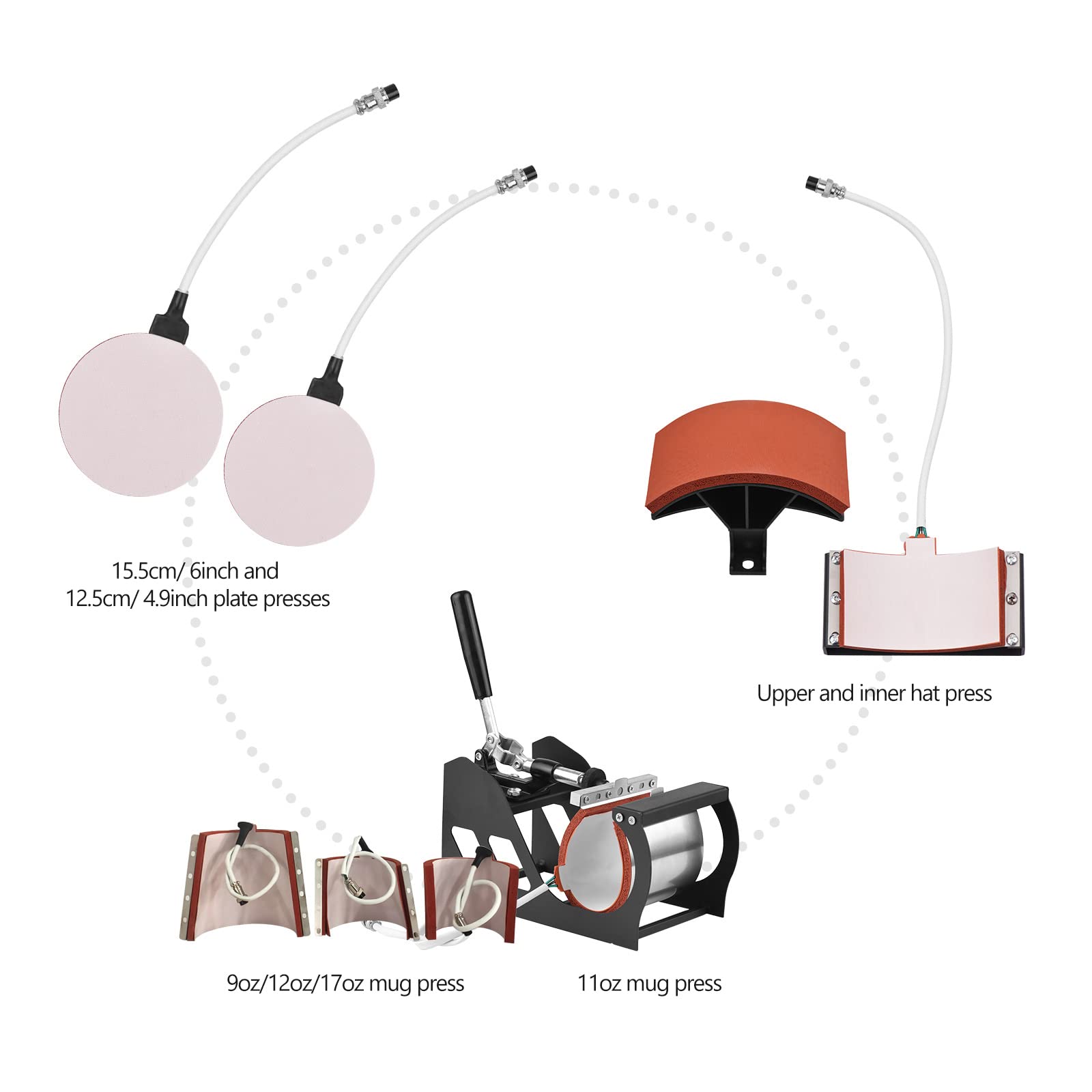 15.5cm/ 6inch and
12.5cm/ 4.9inch plate presses

Upper and inner hat press

9oz/12oz/17oz mug press

11oz mug press