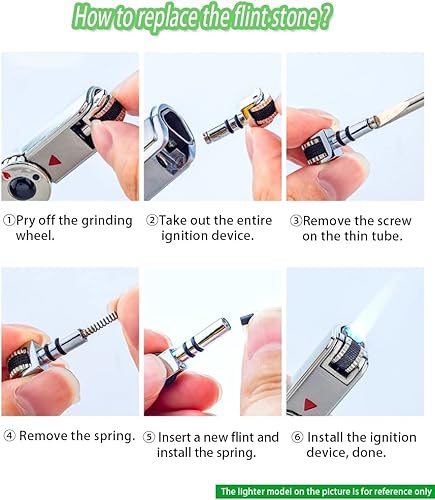 How to replace the flint stone ?

①Pry off the grinding wheel.

②Take out the entire ignition device.

③Remove the screw on the thin tube.

④ Remove the spring.

⑤ Insert a new flint and install the spring.

⑥ Install the ignition device, done.

The lighter model on the picture is for reference only