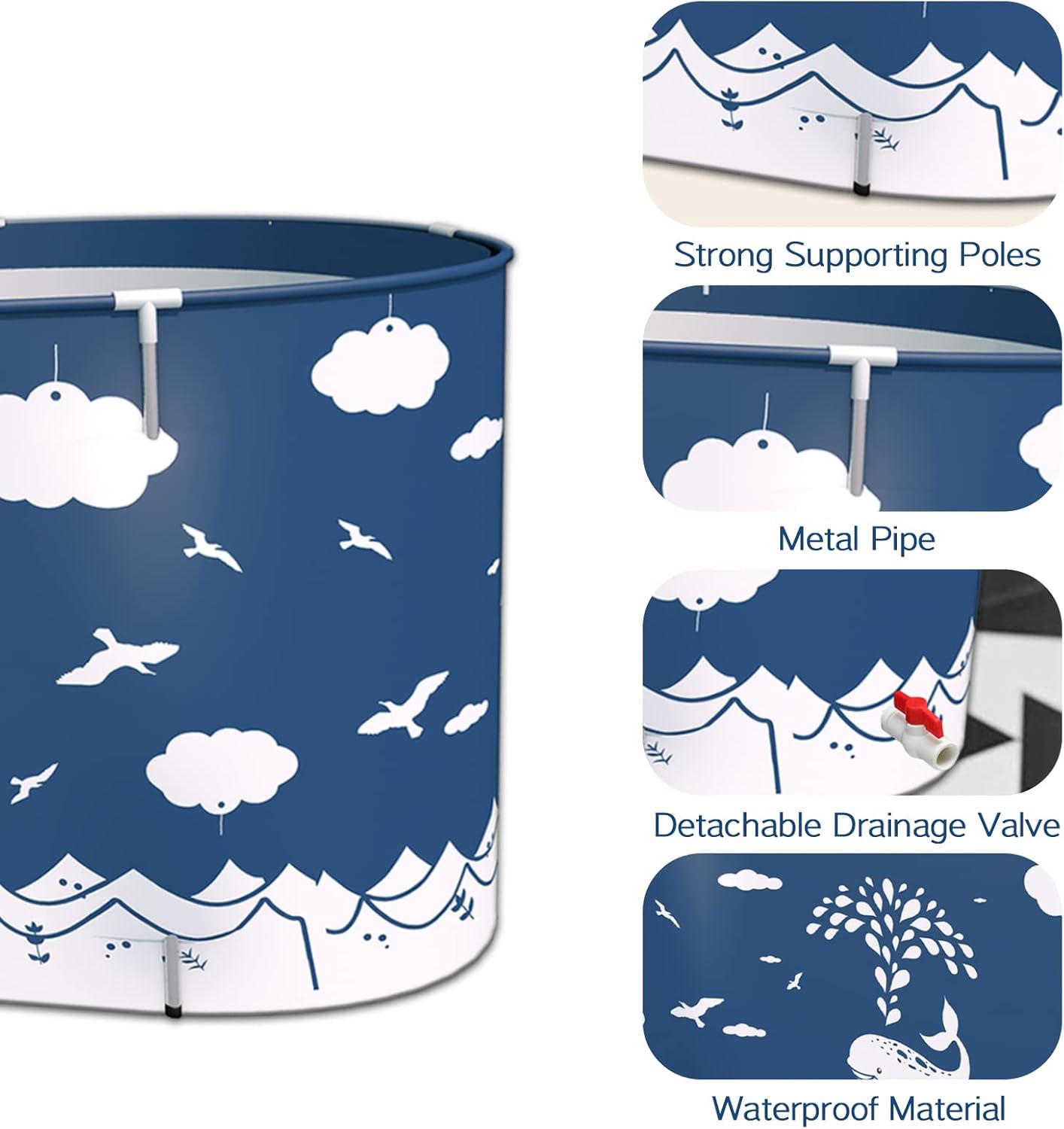 Strong Supporting Poles

Metal Pipe

Detachable Drainage Valve

Waterproof Material