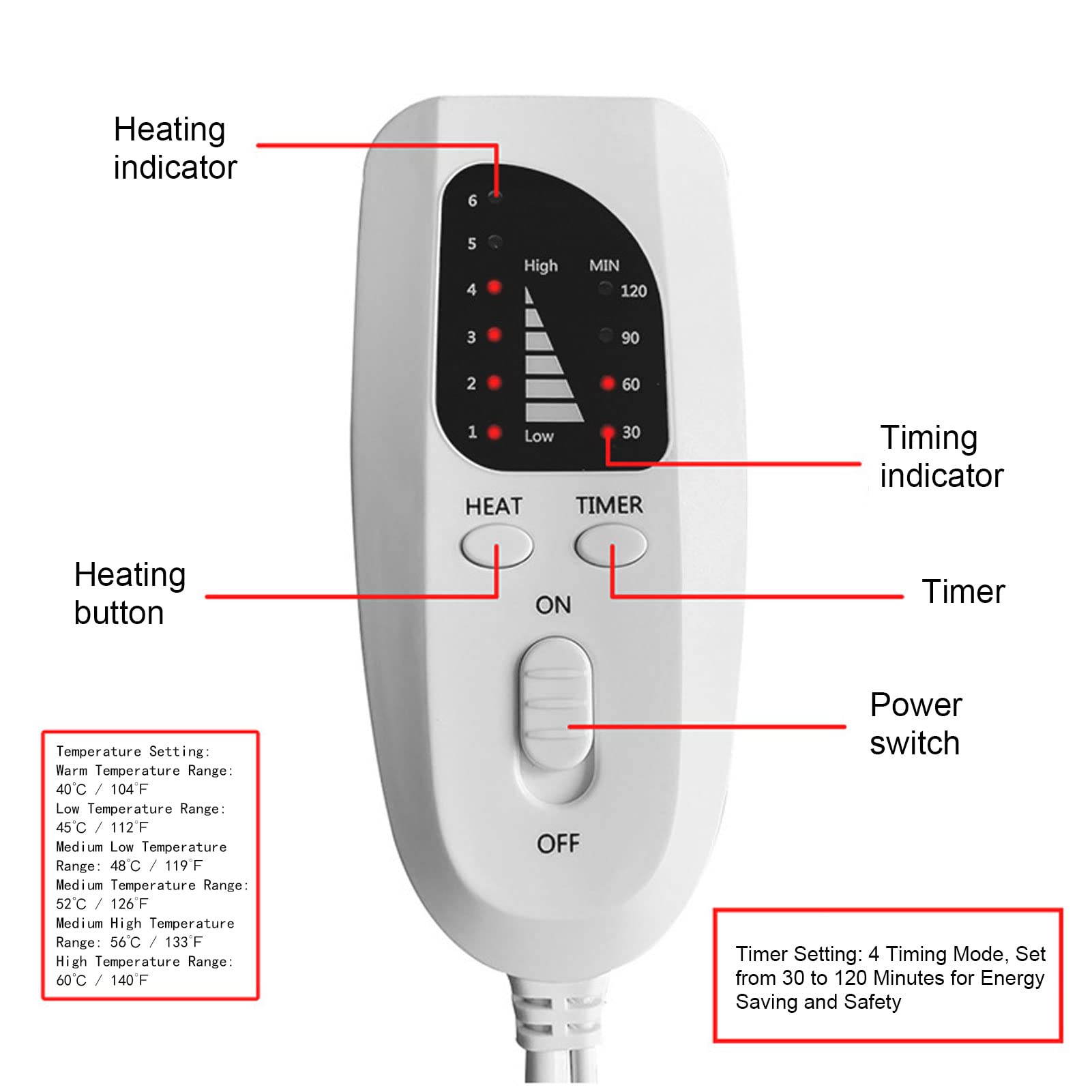 Heating indicator

6
5
4
3
2
1
High
Low
MIN
120
90
60
30

Timing indicator

HEAT
TIMER

Heating button

Timer

ON

Power switch

OFF

Temperature Setting:
Warm Temperature Range: 40°C / 104°F
Low Temperature Range: 45°C / 112°F
Medium Low Temperature Range: 48°C / 119°F
Medium Temperature Range: 52°C / 126°F
Medium High Temperature Range: 56°C / 133°F
High Temperature Range: 60°C / 140°F

Timer Setting: 4 Timing Mode, Set from 30 to 120 Minutes for Energy Saving and Safety