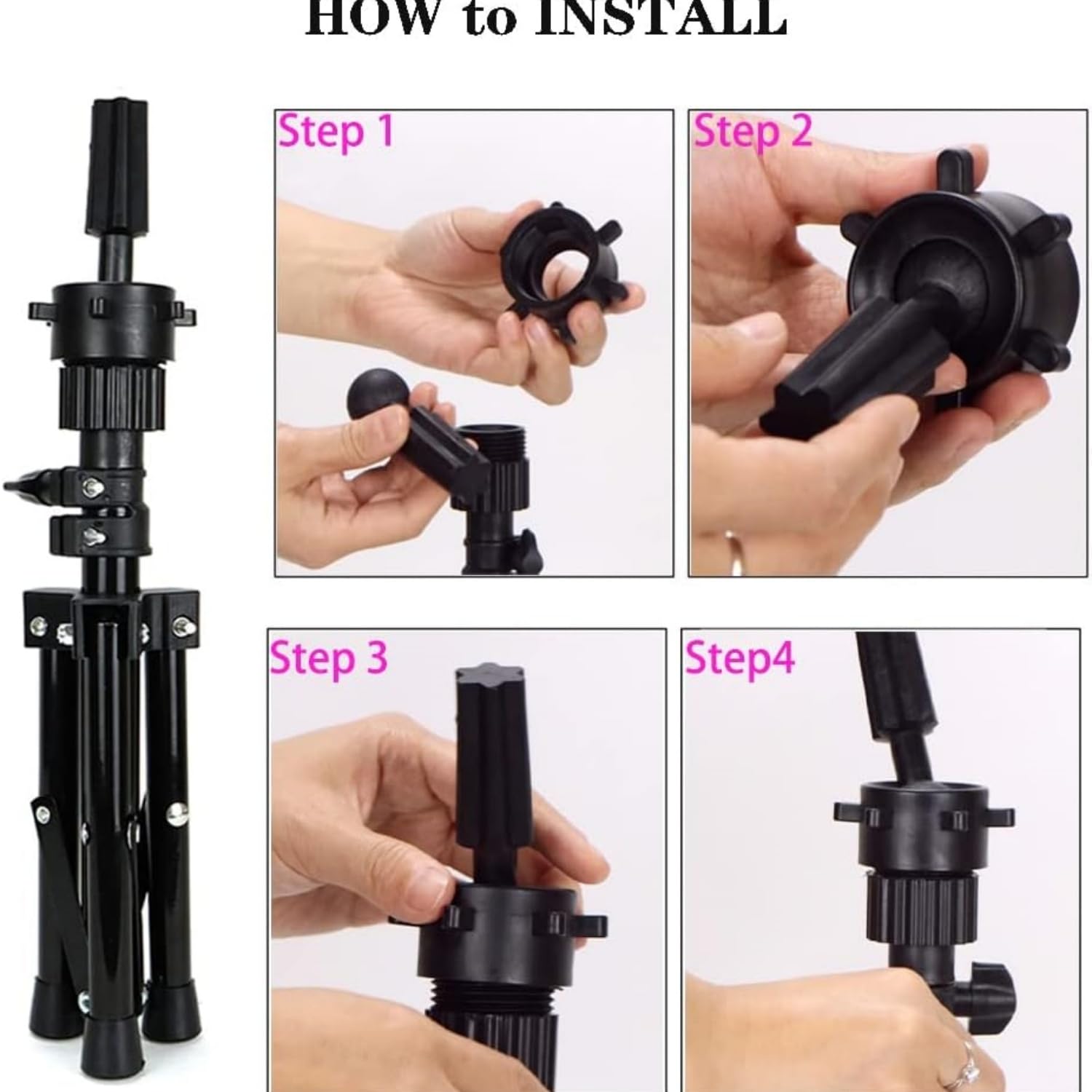 HOW to INSTALL

Step 1

Step 2

Step 3

Step4