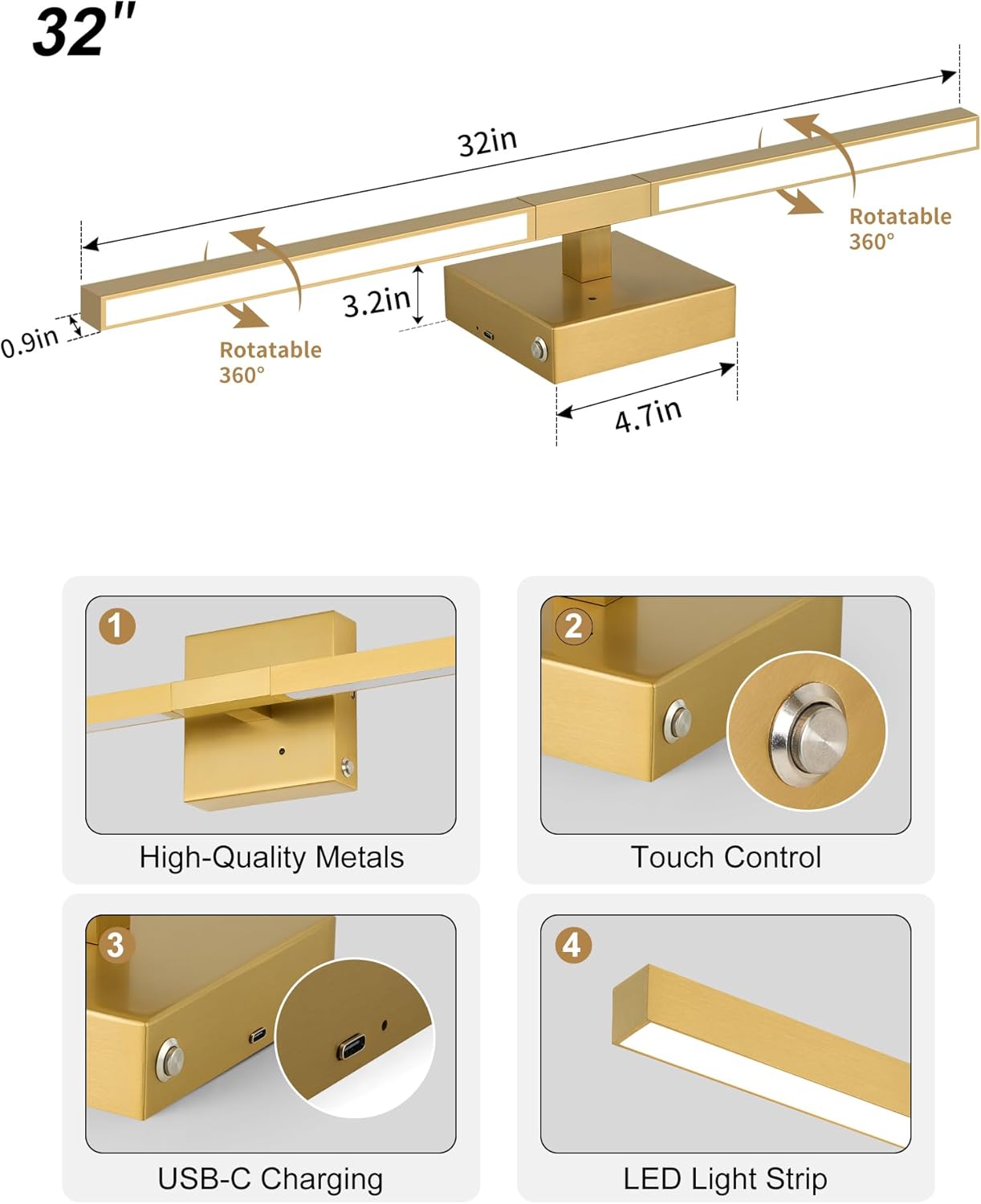 32"

32in

Rotatable 360°

3.2in

0.9in

Rotatable 360°

4.7in

1

High-Quality Metals

2

Touch Control

3

USB-C Charging

4

LED Light Strip