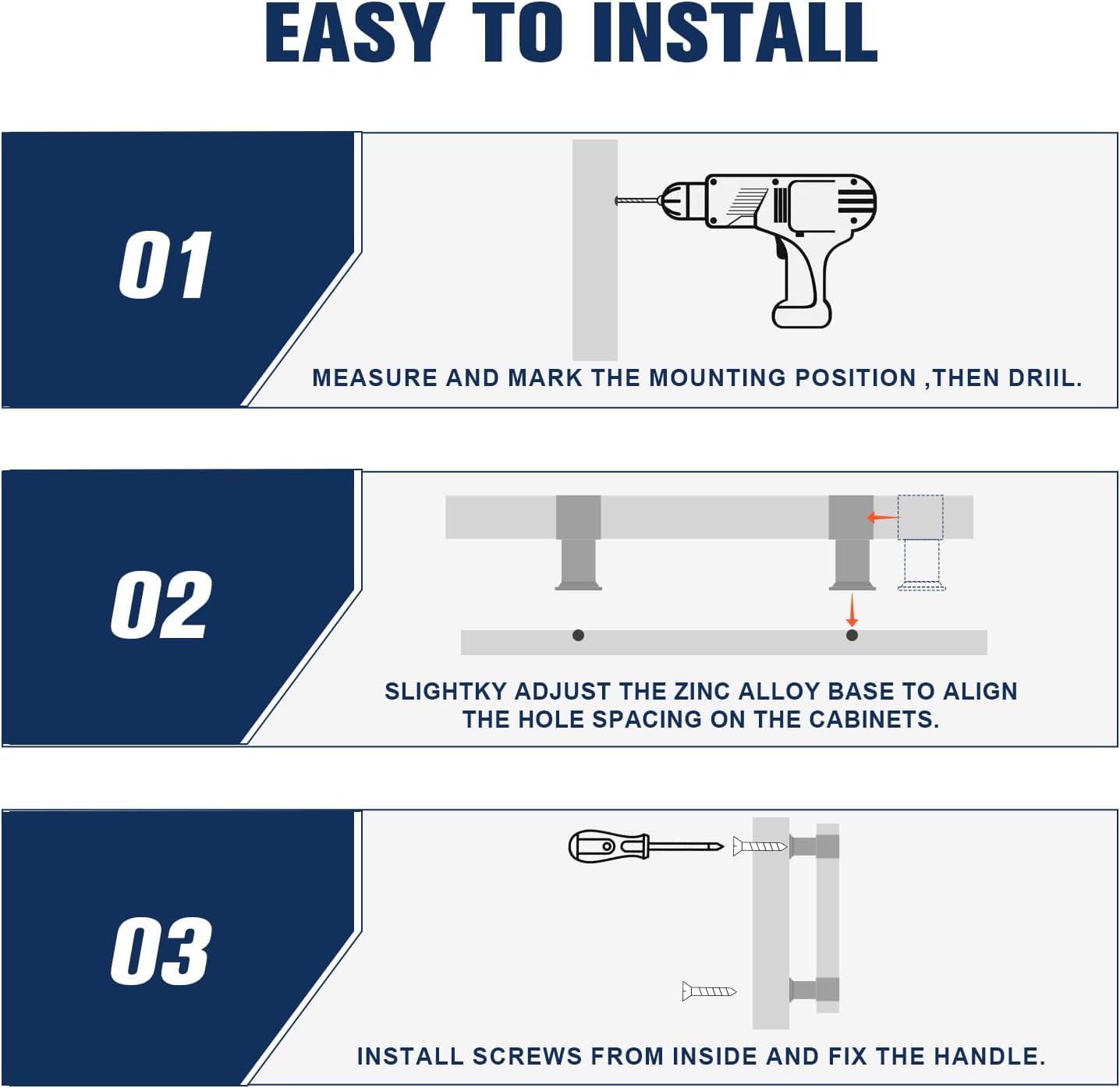 EASY TO INSTALL

01

MEASURE AND MARK THE MOUNTING POSITION ,THEN DRIIL.

02

SLIGHTKY ADJUST THE ZINC ALLOY BASE TO ALIGN THE HOLE SPACING ON THE CABINETS.

03

INSTALL SCREWS FROM INSIDE AND FIX THE HANDLE.