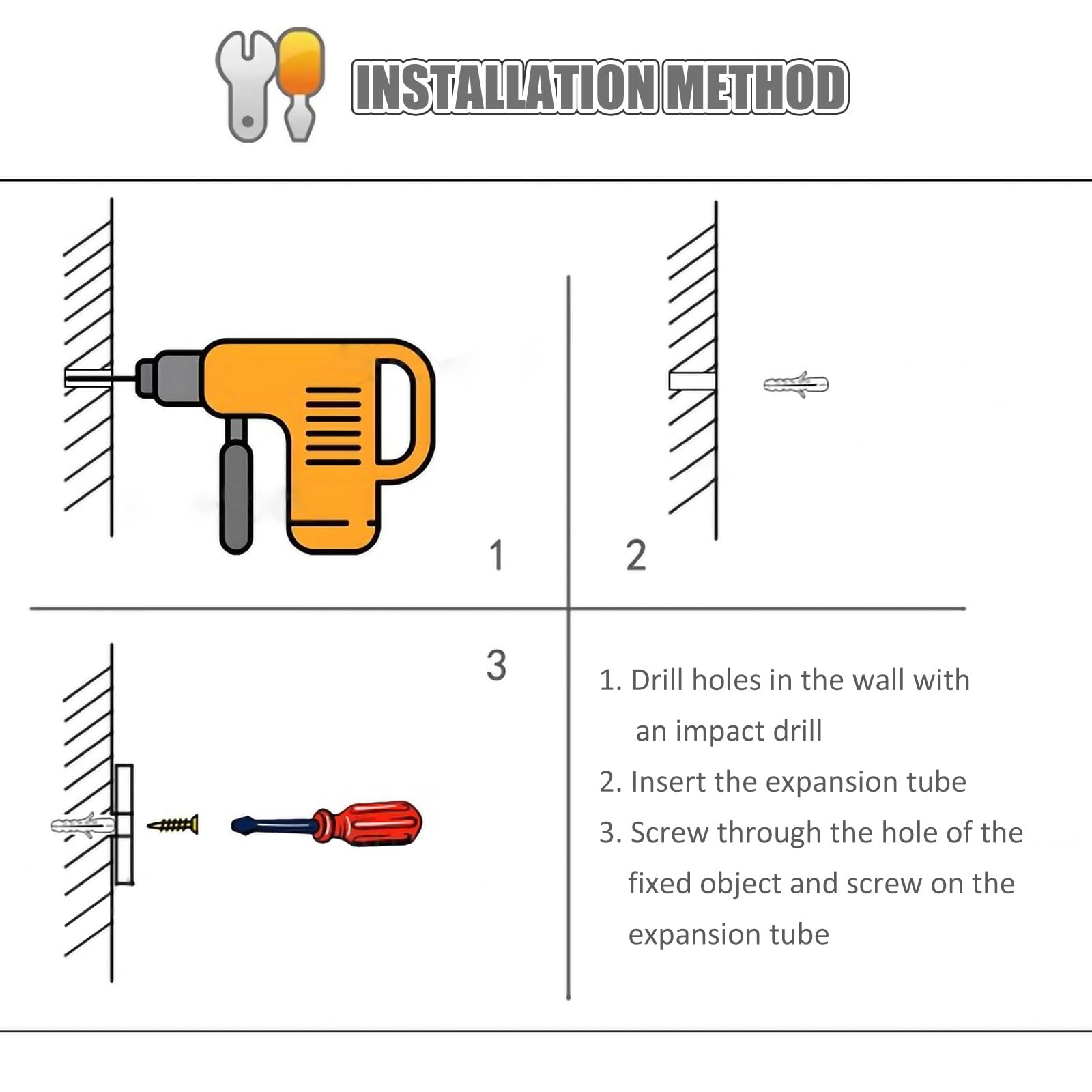 INSTALLATION METHOD

1

2

3

1. Drill holes in the wall with an impact drill

2. Insert the expansion tube

3. Screw through the hole of the fixed object and screw on the expansion tube