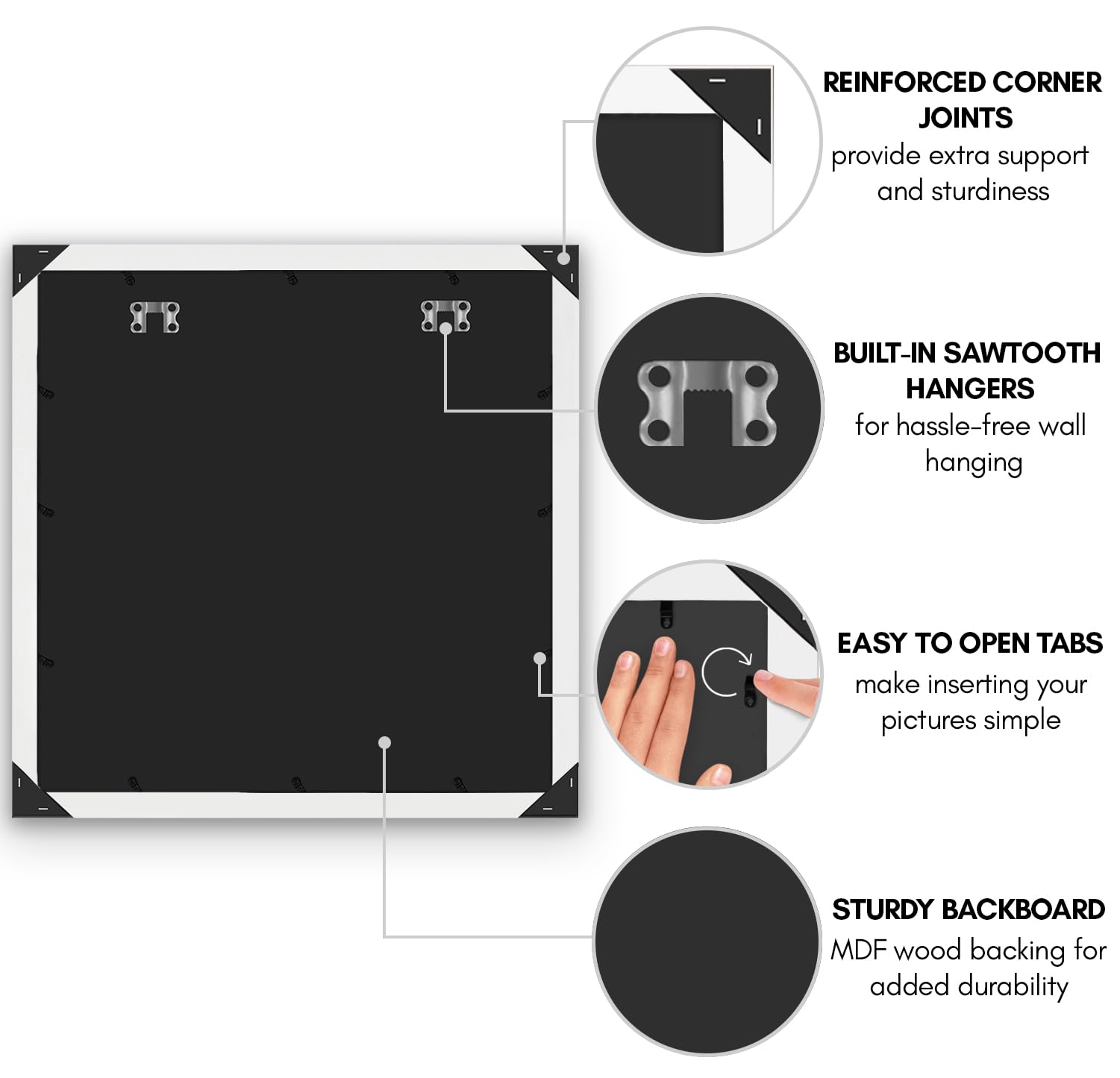 REINFORCED CORNER JOINTS
provide extra support and sturdiness

BUILT-IN SAWTOOTH HANGERS
for hassle-free wall hanging

EASY TO OPEN TABS
make inserting your pictures simple

STURDY BACKBOARD
MDF wood backing for added durability