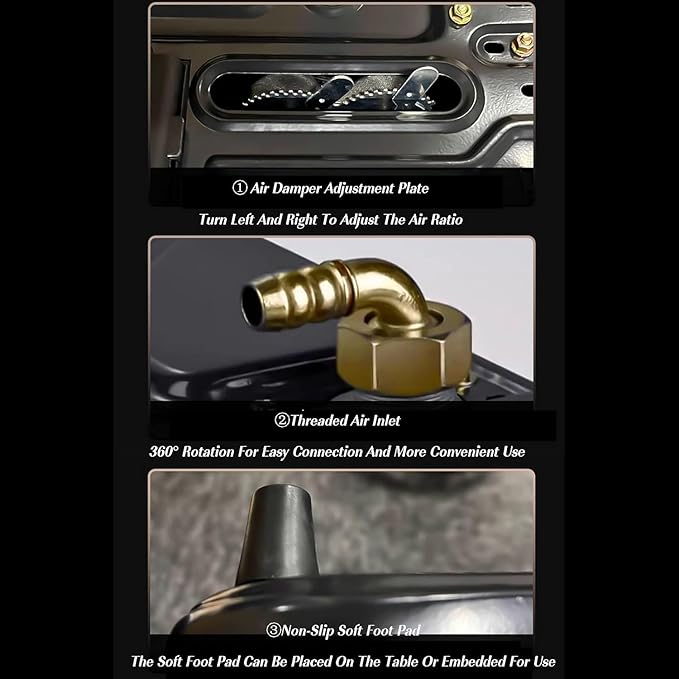 ① Air Damper Adjustment Plate

Turn Left And Right To Adjust The Air Ratio

②Threaded Air Inlet

360° Rotation For Easy Connection And More Convenient Use

③Non-Slip Soft Foot Pad

The Soft Foot Pad Can Be Placed On The Table Or Embedded For Use