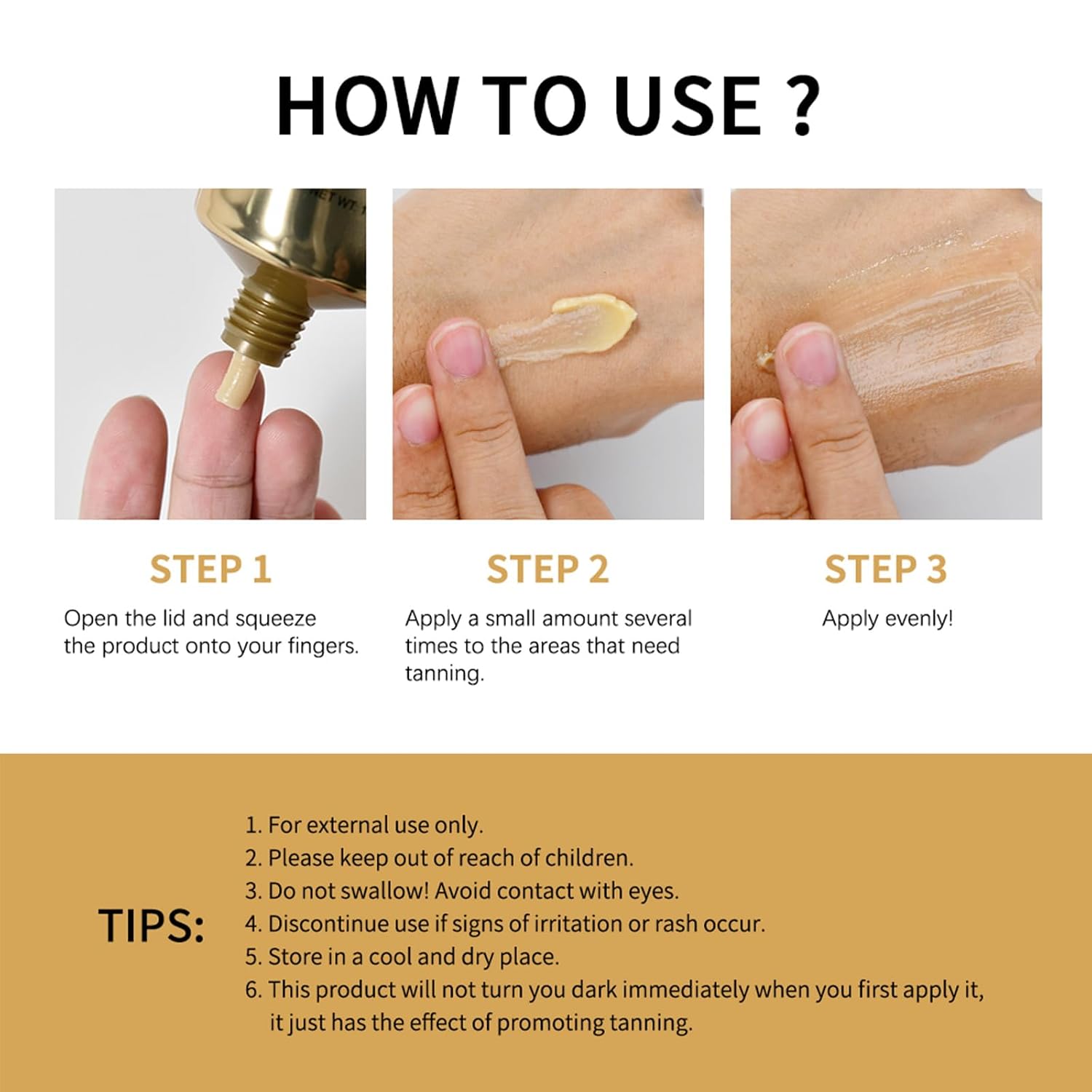 HOW TO USE ?

NET WT

STEP 1

Open the lid and squeeze the product onto your fingers.

STEP 2

Apply a small amount several times to the areas that need tanning.

STEP 3

Apply evenly!

TIPS:

1. For external use only.
2. Please keep out of reach of children.
3. Do not swallow! Avoid contact with eyes.
4. Discontinue use if signs of irritation or rash occur.
5. Store in a cool and dry place.
6. This product will not turn you dark immediately when you first apply it, it just has the effect of promoting tanning.