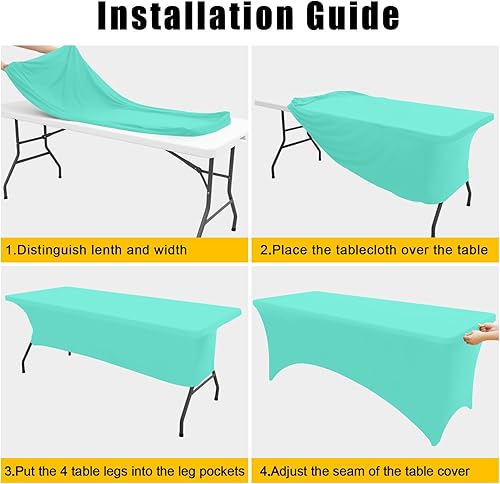 Installation Guide

1.Distinguish lenth and width

2.Place the tablecloth over the table

3.Put the 4 table legs into the leg pockets

4.Adjust the seam of the table cover