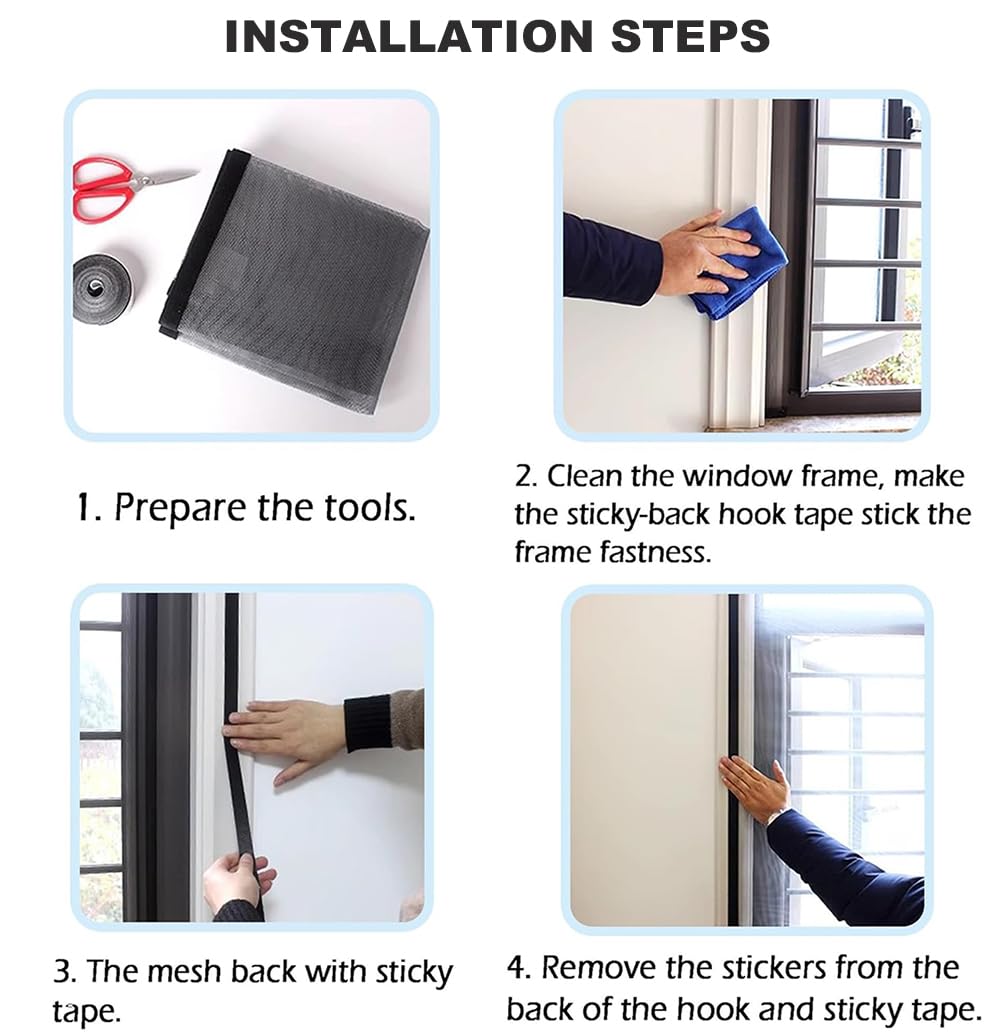 INSTALLATION STEPS

1. Prepare the tools.

2. Clean the window frame, make the sticky-back hook tape stick the frame fastness.

3. The mesh back with sticky tape.

4. Remove the stickers from the back of the hook and sticky tape.