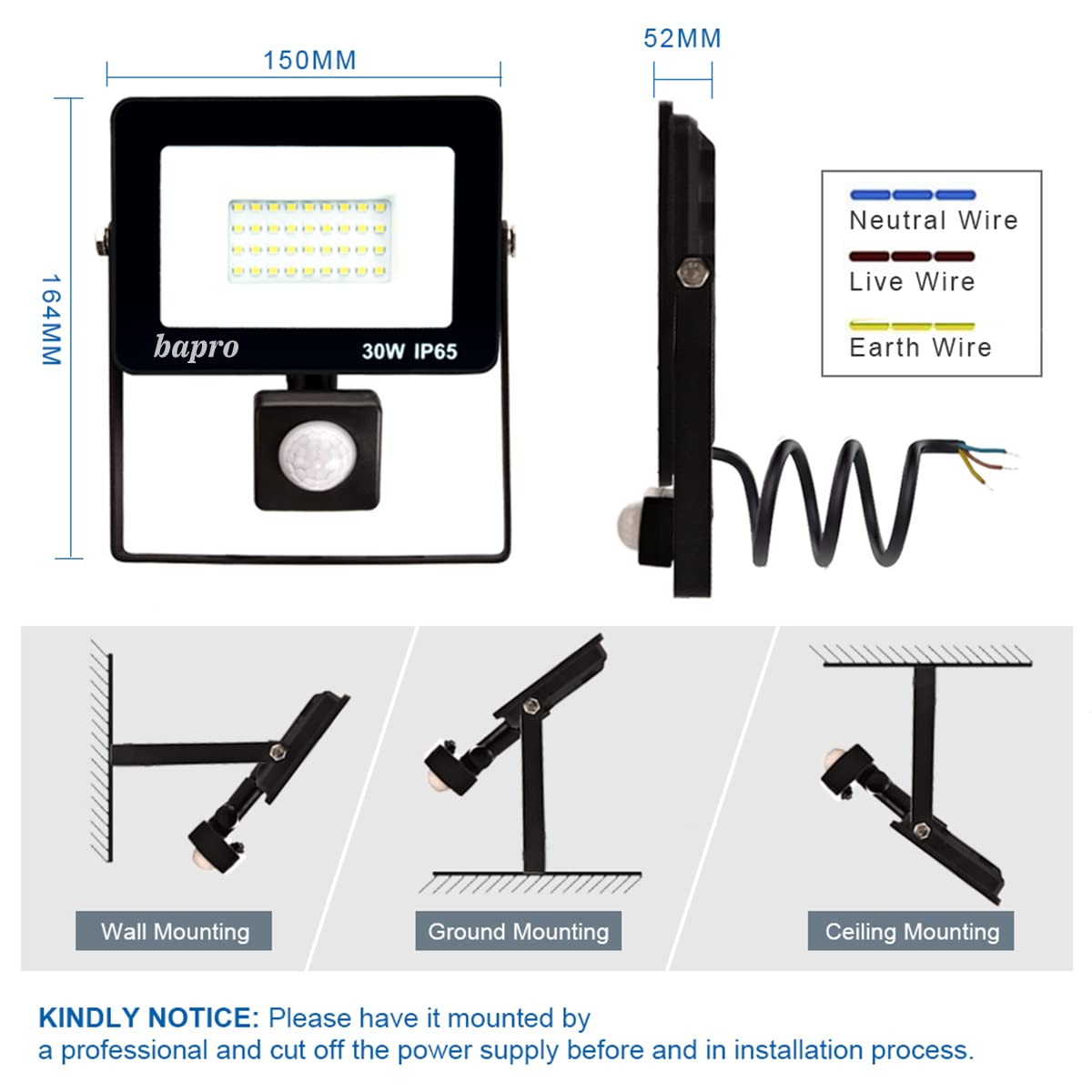 150MM

52MM

164MM

bapro

30W IP65

Neutral Wire

Live Wire

Earth Wire

Wall Mounting

Ground Mounting

Ceiling Mounting

KINDLY NOTICE: Please have it mounted by a professional and cut off the power supply before and in installation process.