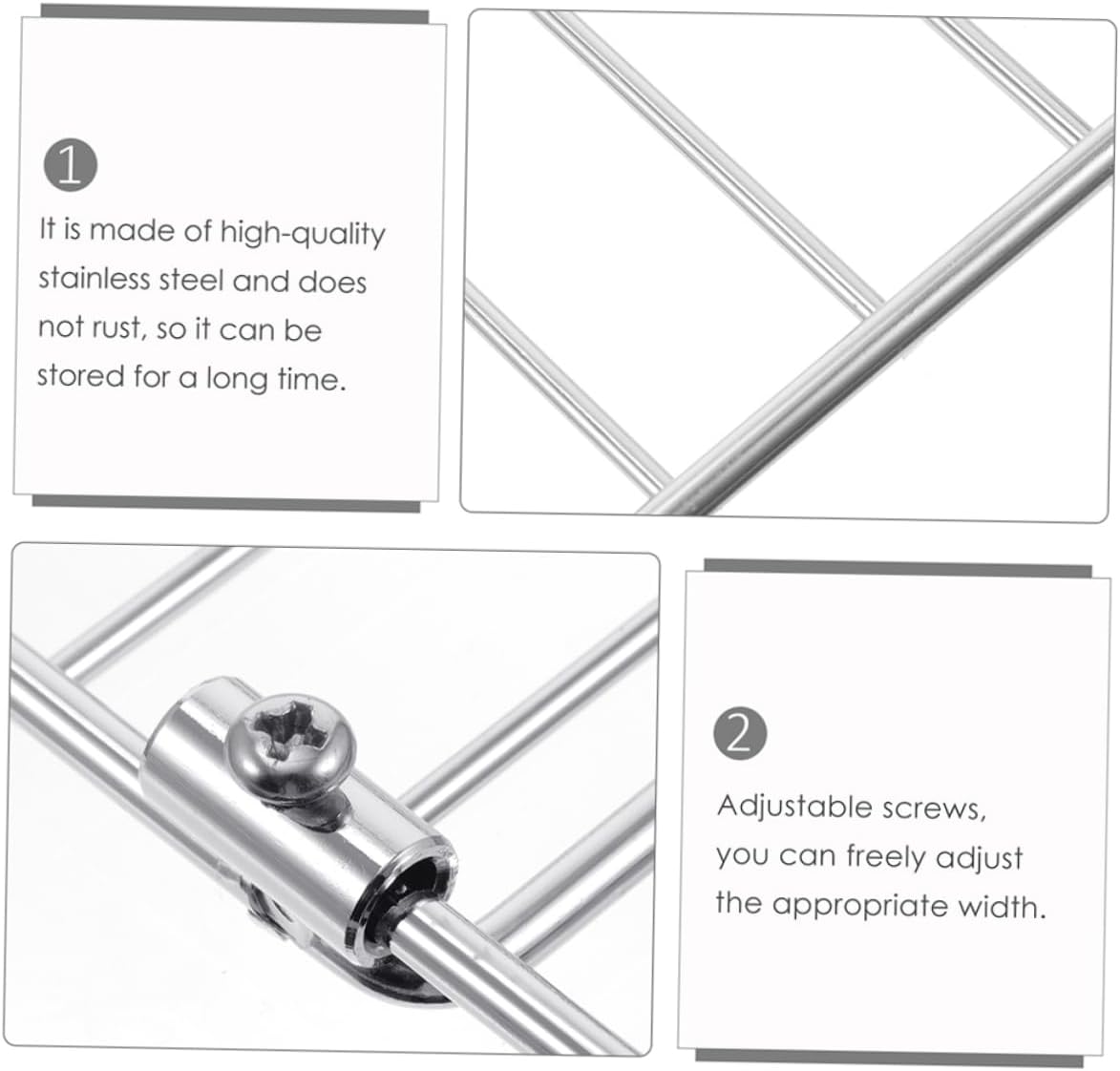 1

It is made of high-quality stainless steel and does not rust, so it can be stored for a long time.

2

Adjustable screws, you can freely adjust the appropriate width.