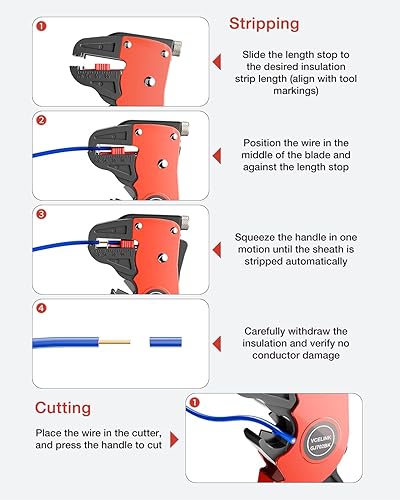 Stripping

1

Slide the length stop to the desired insulation strip length (align with tool markings)

2

Position the wire in the middle of the blade and against the length stop

3

Squeeze the handle in one motion until the sheath is stripped automatically

4

Carefully withdraw the insulation and verify no conductor damage

Cutting

Place the wire in the cutter, and press the handle to cut

1

VCELINK
GJ702BK