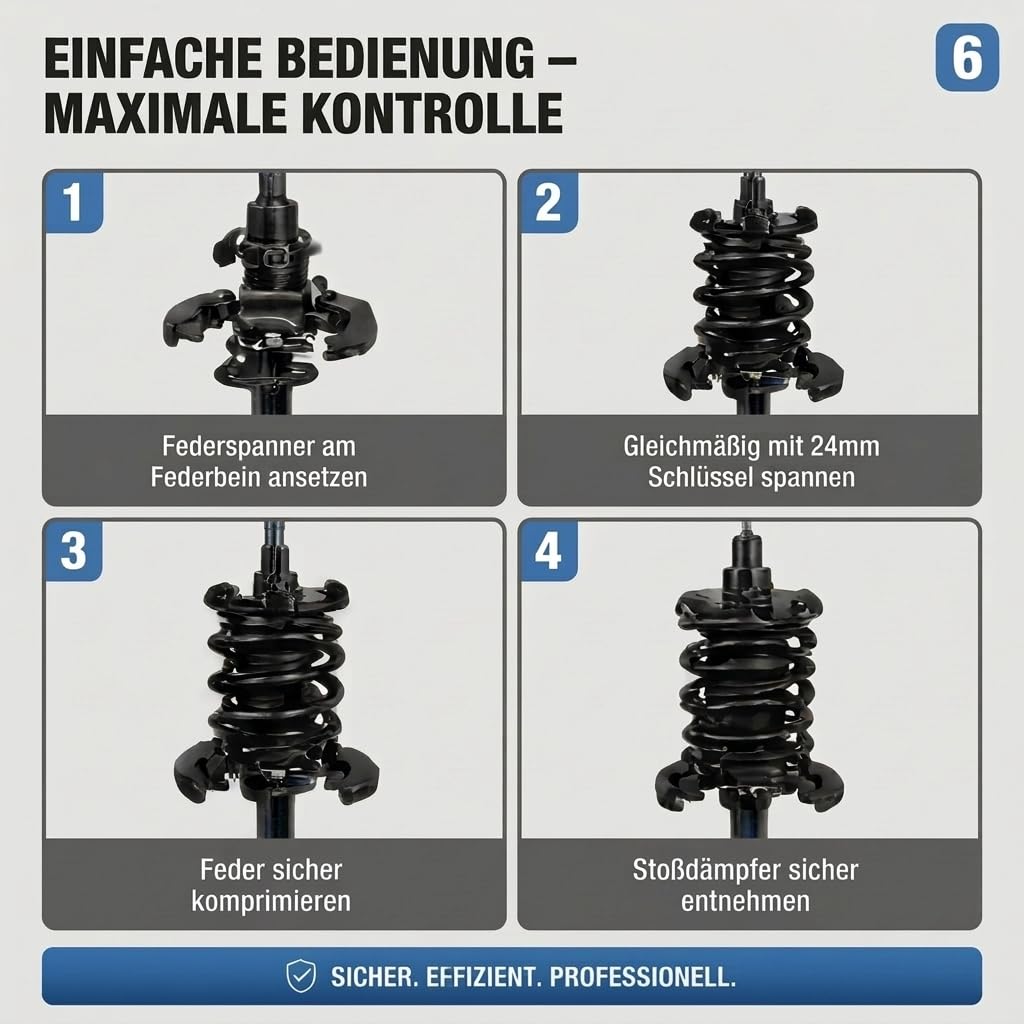 EINFACHE BEDIENUNG – MAXIMALE KONTROLLE

6

1

Federspanner am Federbein ansetzen

2

Gleichmäßig mit 24mm Schlüssel spannen

3

Feder sicher komprimieren

4

Stoßdämpfer sicher entnehmen

SICHER. EFFIZIENT. PROFESSIONELL.