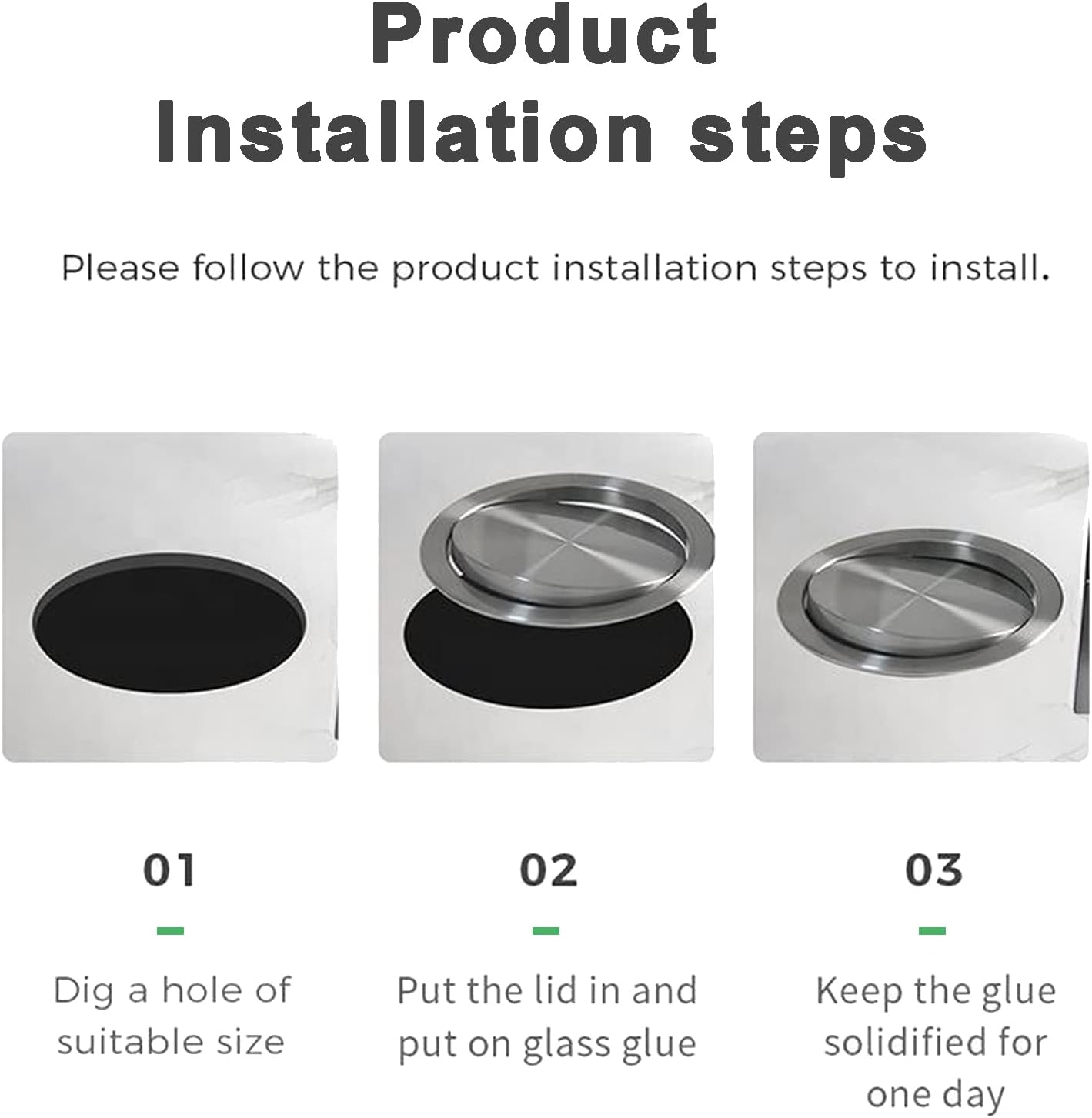 Product Installation steps

Please follow the product installation steps to install.

01

Dig a hole of suitable size

02

Put the lid in and put on glass glue

03

Keep the glue solidified for one day