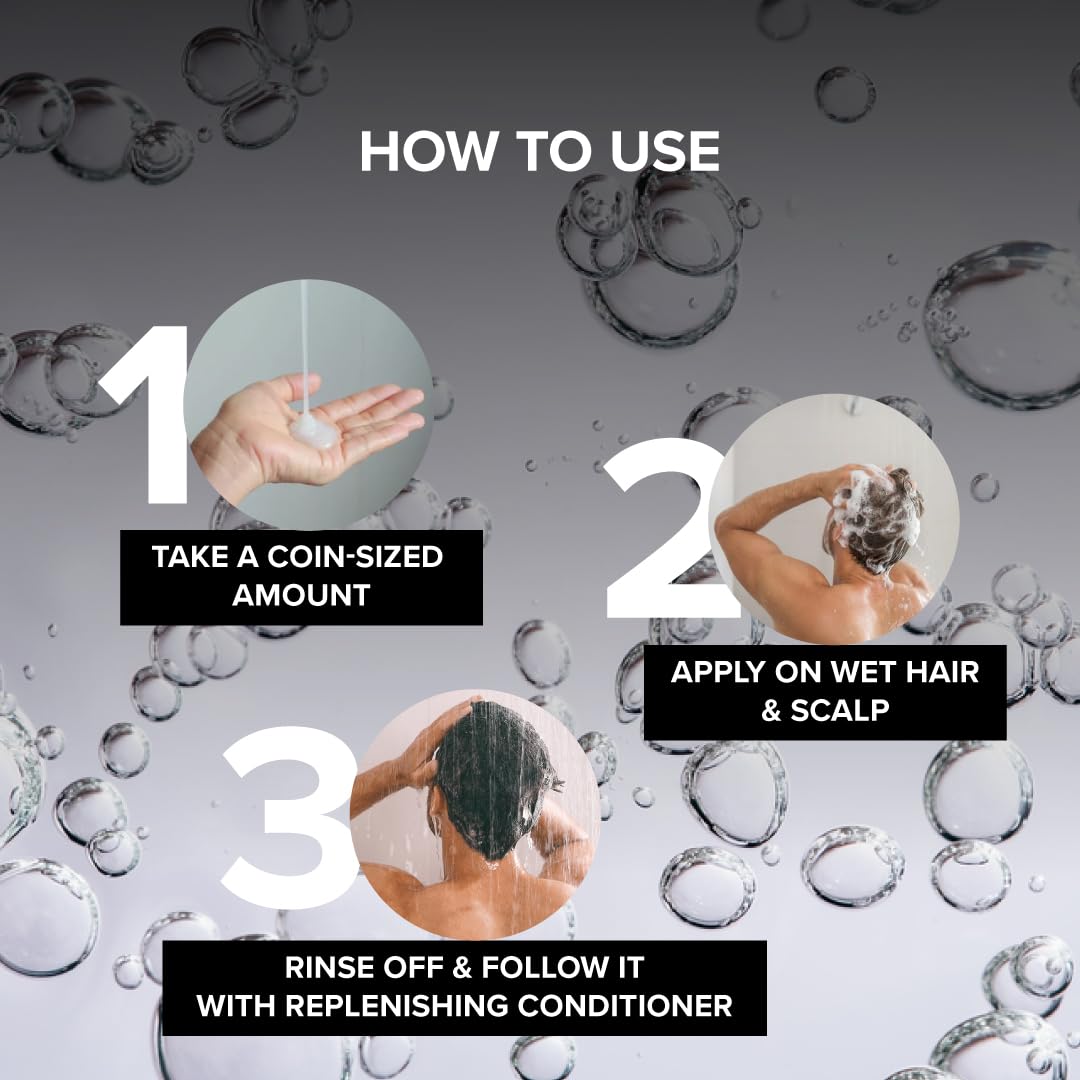 HOW TO USE

1

TAKE A COIN-SIZED AMOUNT

2

APPLY ON WET HAIR & SCALP

3

RINSE OFF & FOLLOW IT WITH REPLENISHING CONDITIONER