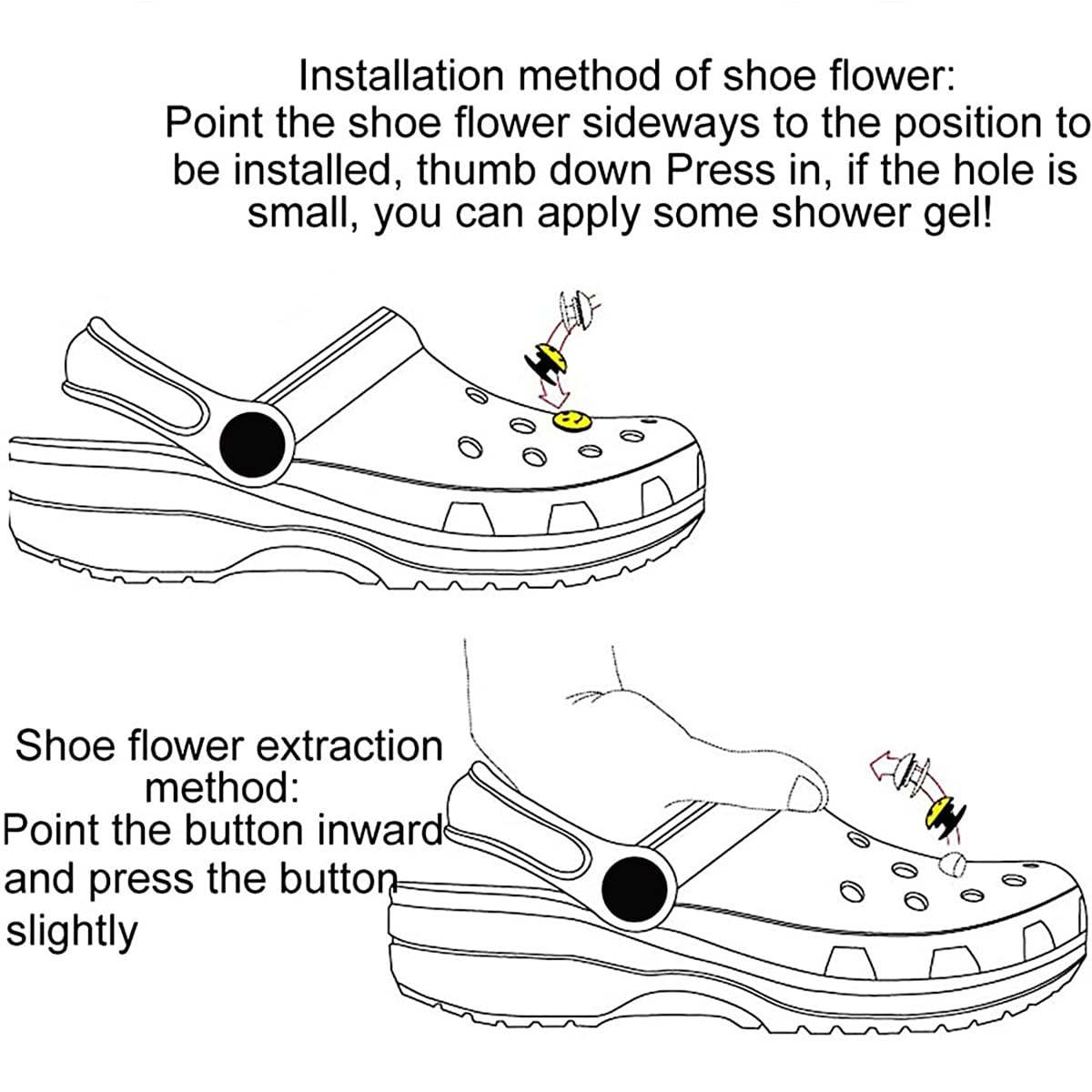 Installation method of shoe flower:
Point the shoe flower sideways to the position to be installed, thumb down Press in, if the hole is small, you can apply some shower gel!

Shoe flower extraction method:
Point the button inward and press the button slightly