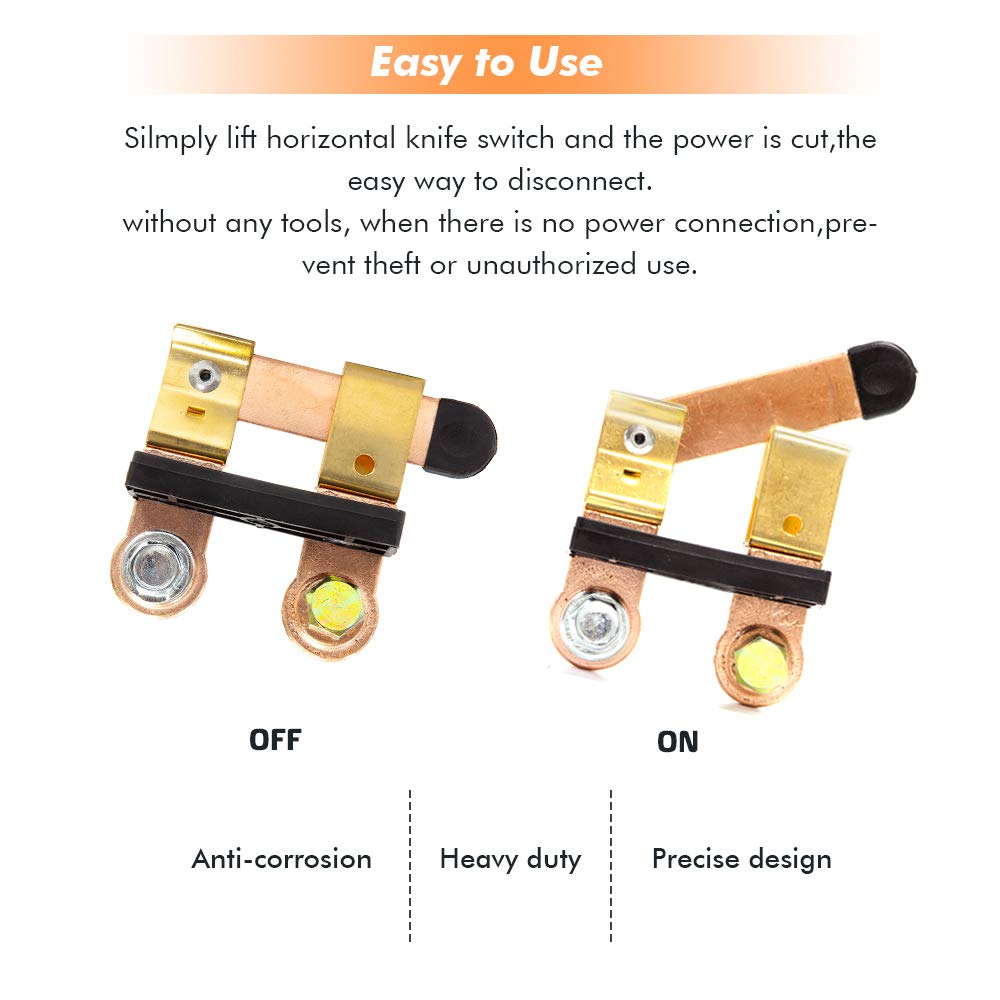 Easy to Use

Silmply lift horizontal knife switch and the power is cut,the easy way to disconnect.
without any tools, when there is no power connection,prevent theft or unauthorized use.

OFF

ON

Anti-corrosion

Heavy duty

Precise design