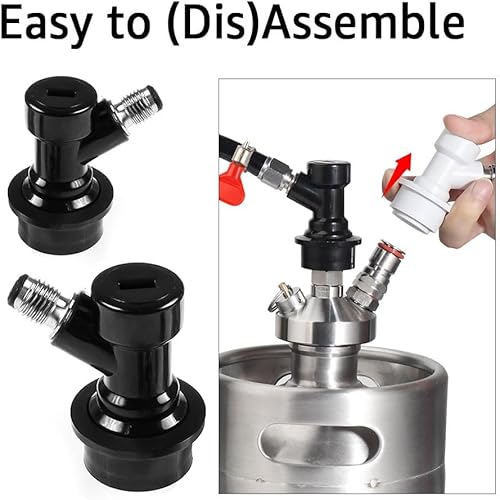 Easy to (Dis)Assemble