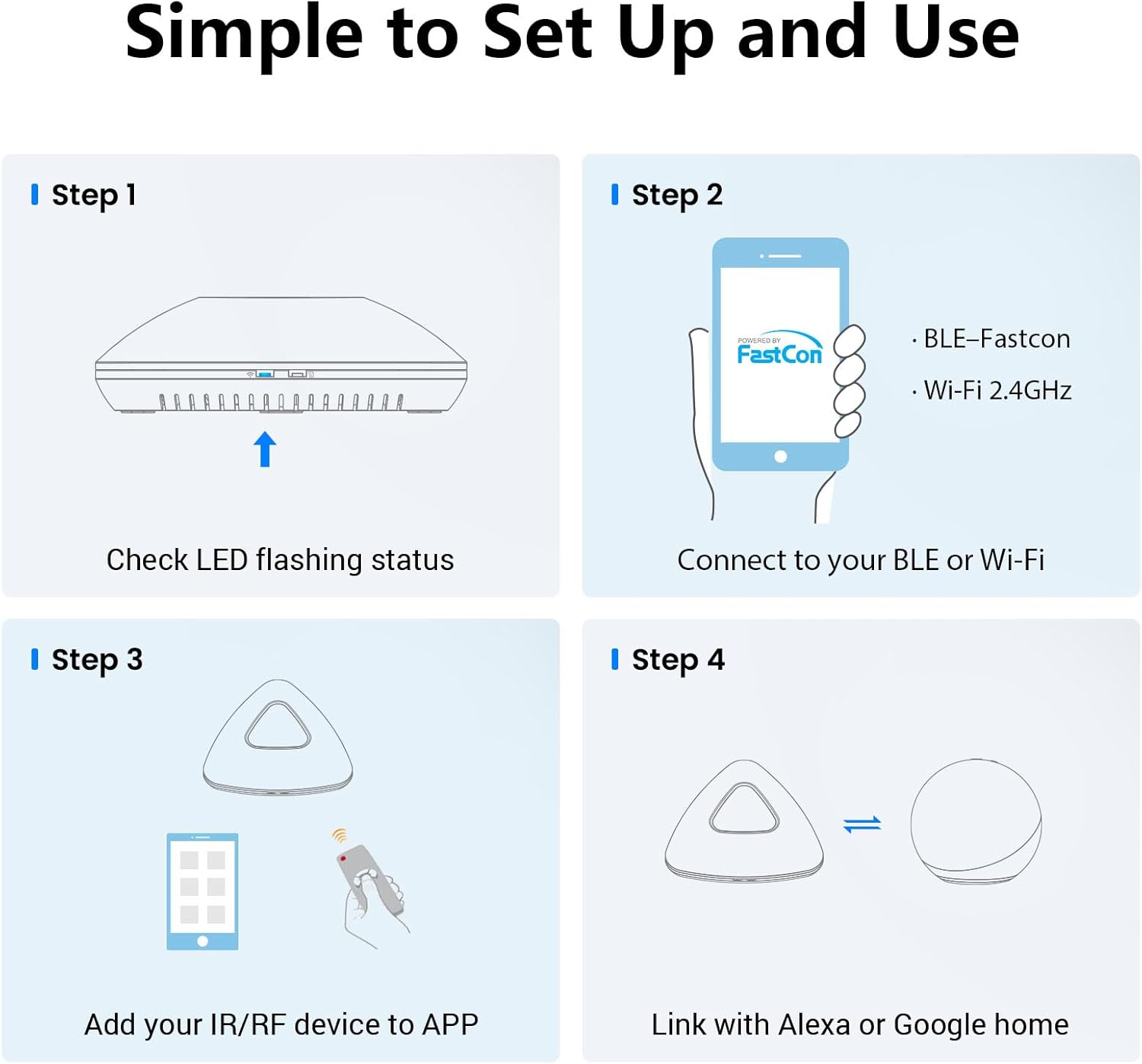 Simple to Set Up and Use

Step 1

Check LED flashing status

Step 2

POWERED BY FastCon

· BLE–Fastcon

· Wi-Fi 2.4GHz

Connect to your BLE or Wi-Fi

Step 3

Add your IR/RF device to APP

Step 4

Link with Alexa or Google home