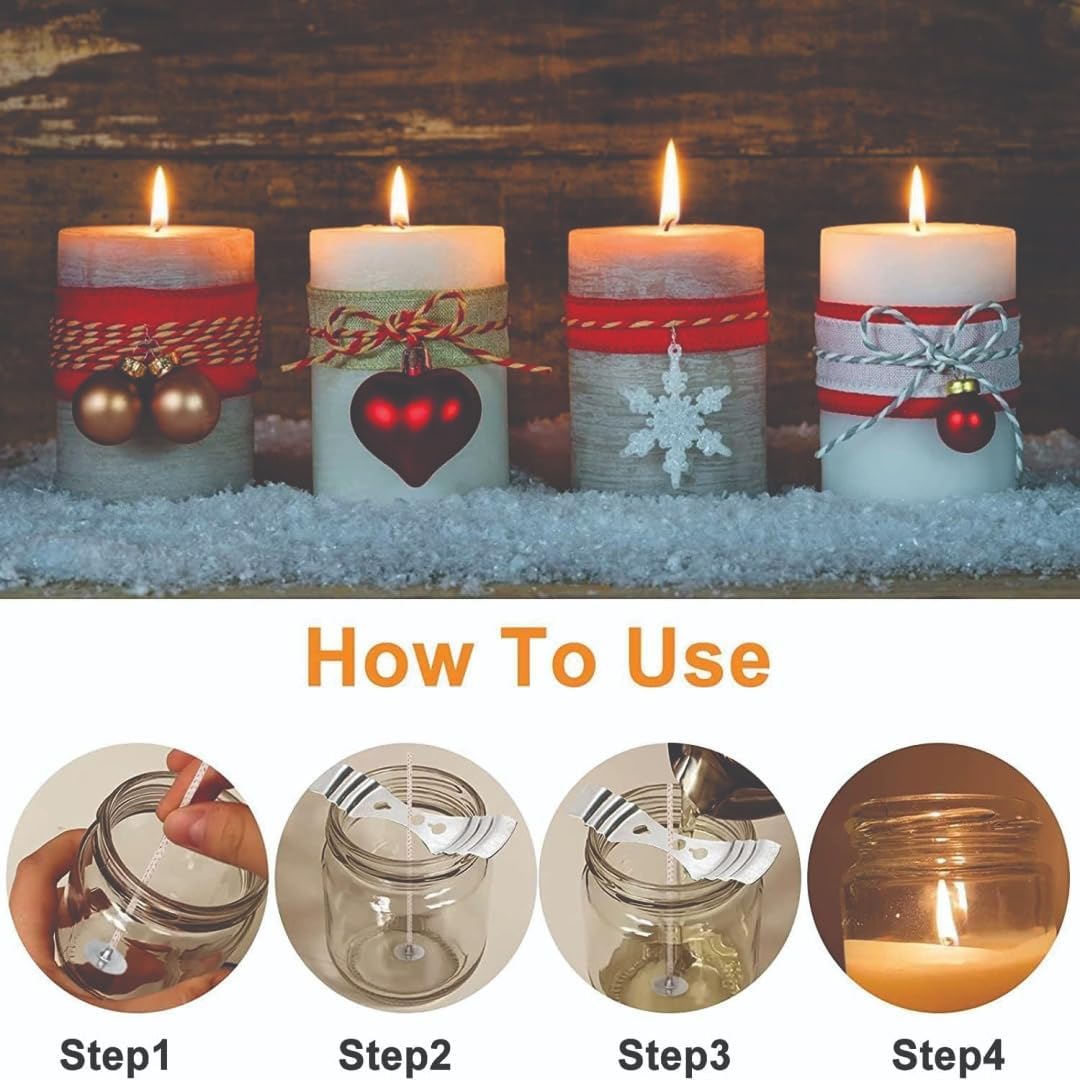 How To Use

Step1

Step2

Step3

Step4