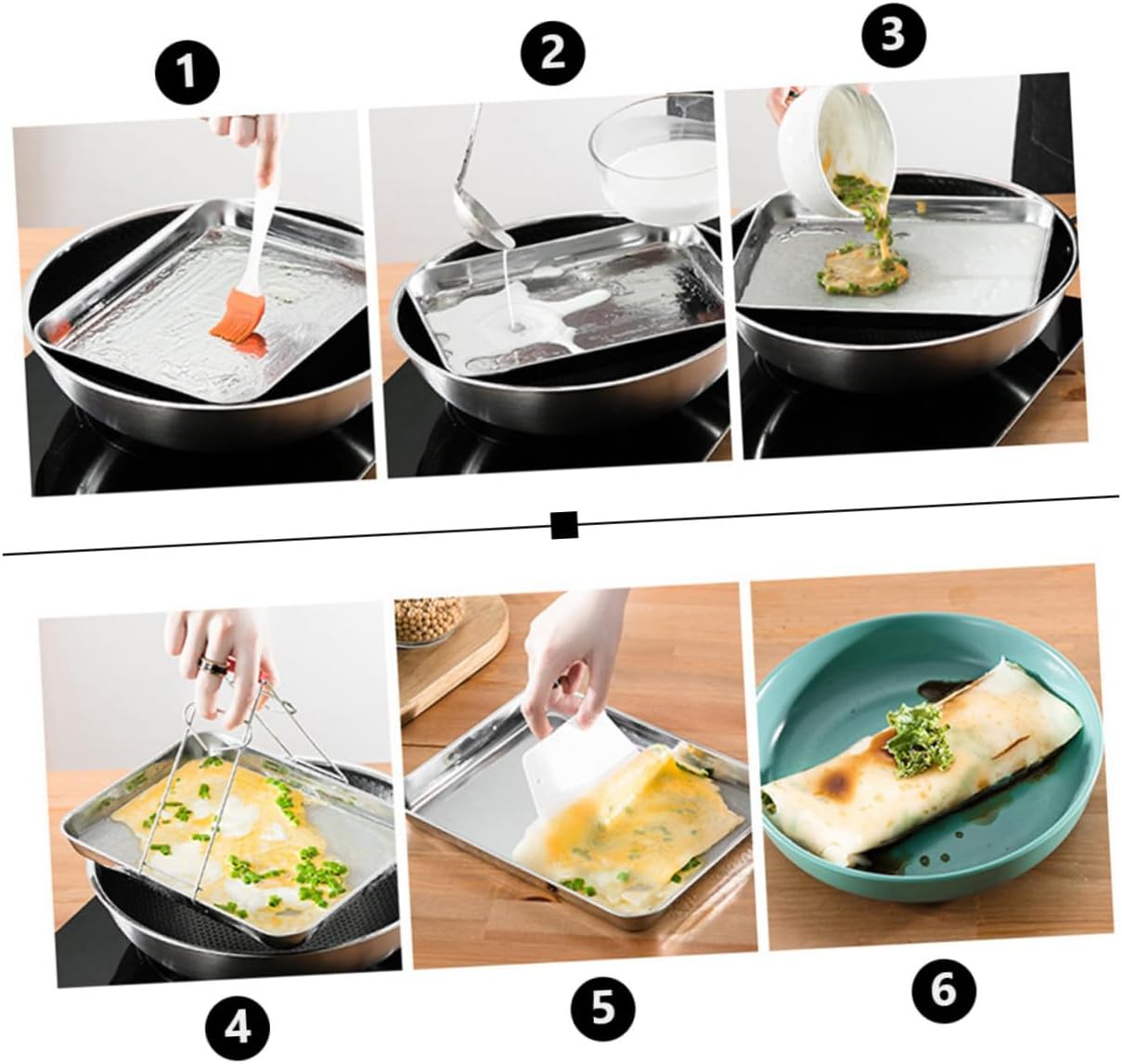 1
2
3
4
5
6