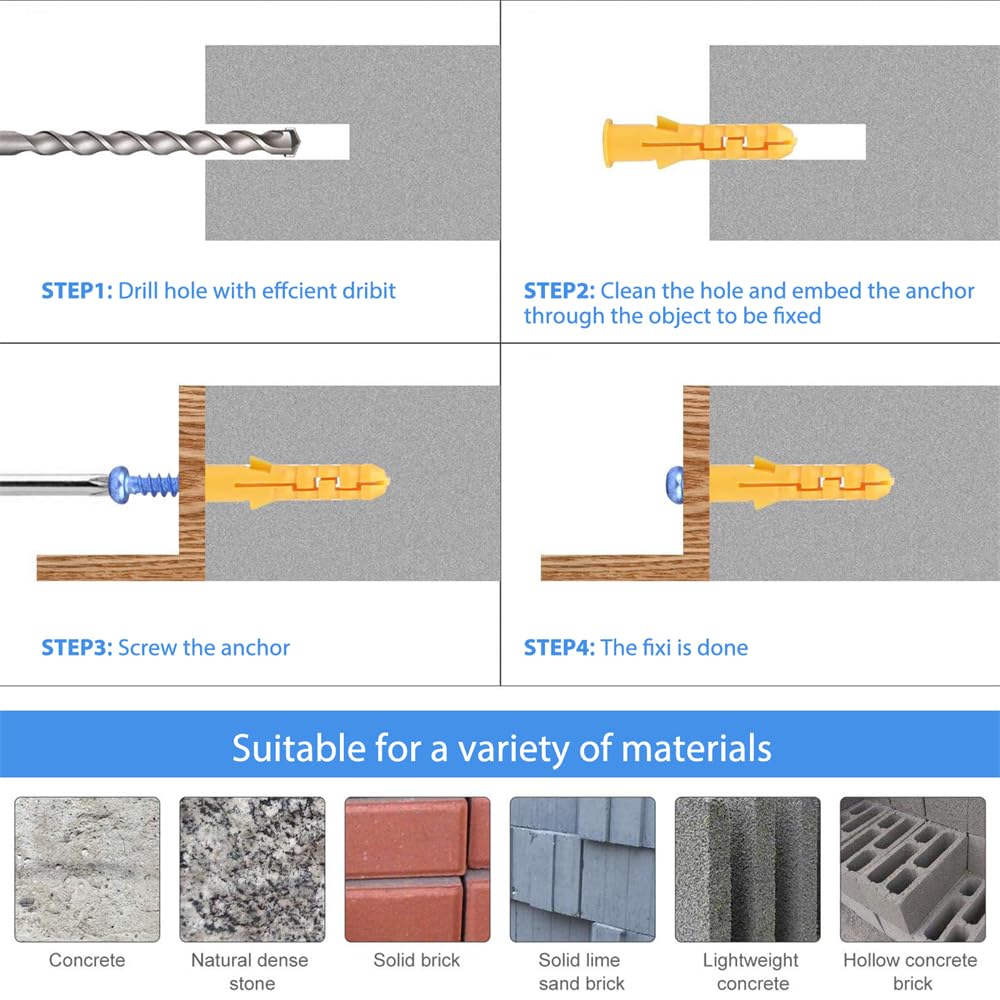 STEP1: Drill hole with effcient dribit

STEP2: Clean the hole and embed the anchor through the object to be fixed

STEP3: Screw the anchor

STEP4: The fixi is done

Suitable for a variety of materials

Concrete

Natural dense stone

Solid brick

Solid lime sand brick

Lightweight concrete

Hollow concrete brick