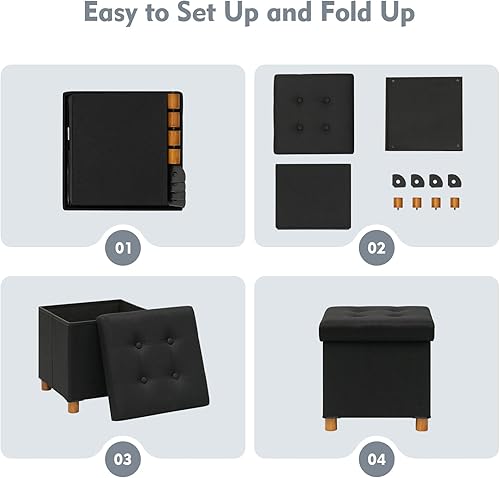 Easy to Set Up and Fold Up

01

02

03

04