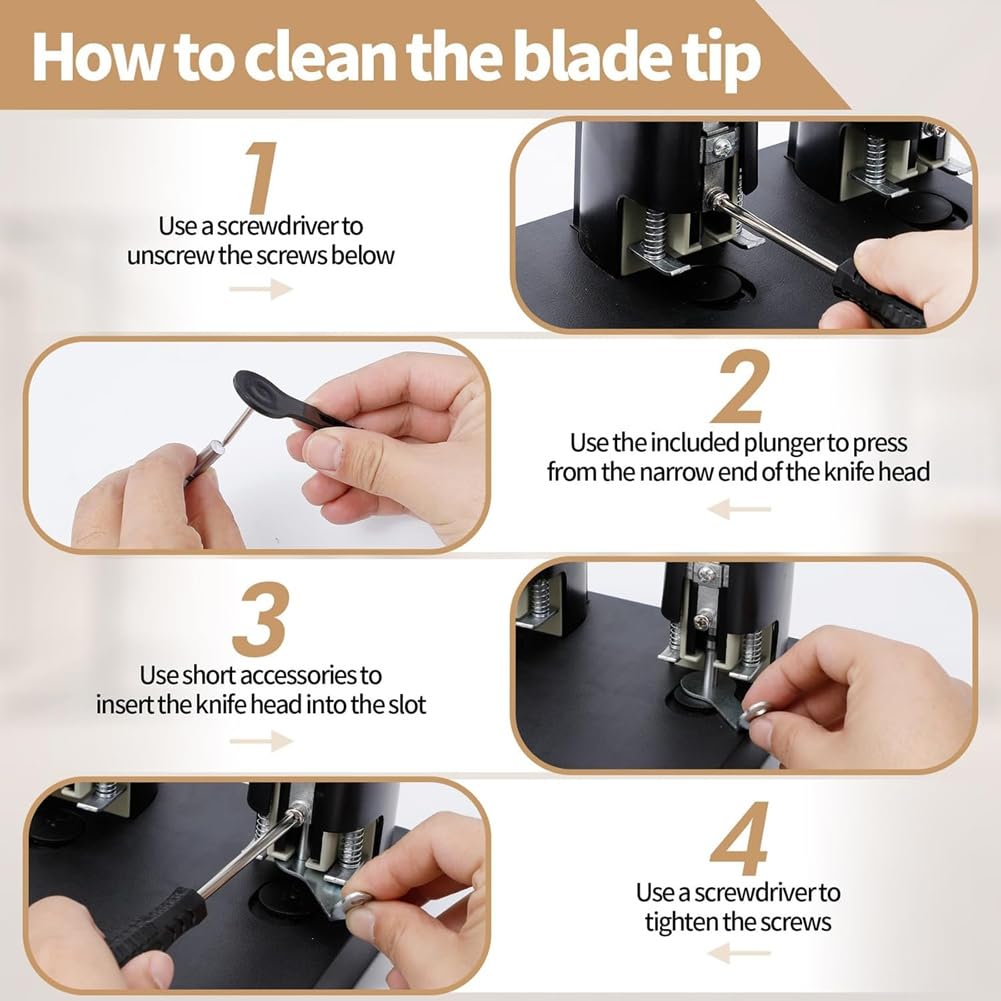 How to clean the blade tip

1
Use a screwdriver to unscrew the screws below

2
Use the included plunger to press from the narrow end of the knife head

3
Use short accessories to insert the knife head into the slot

4
Use a screwdriver to tighten the screws