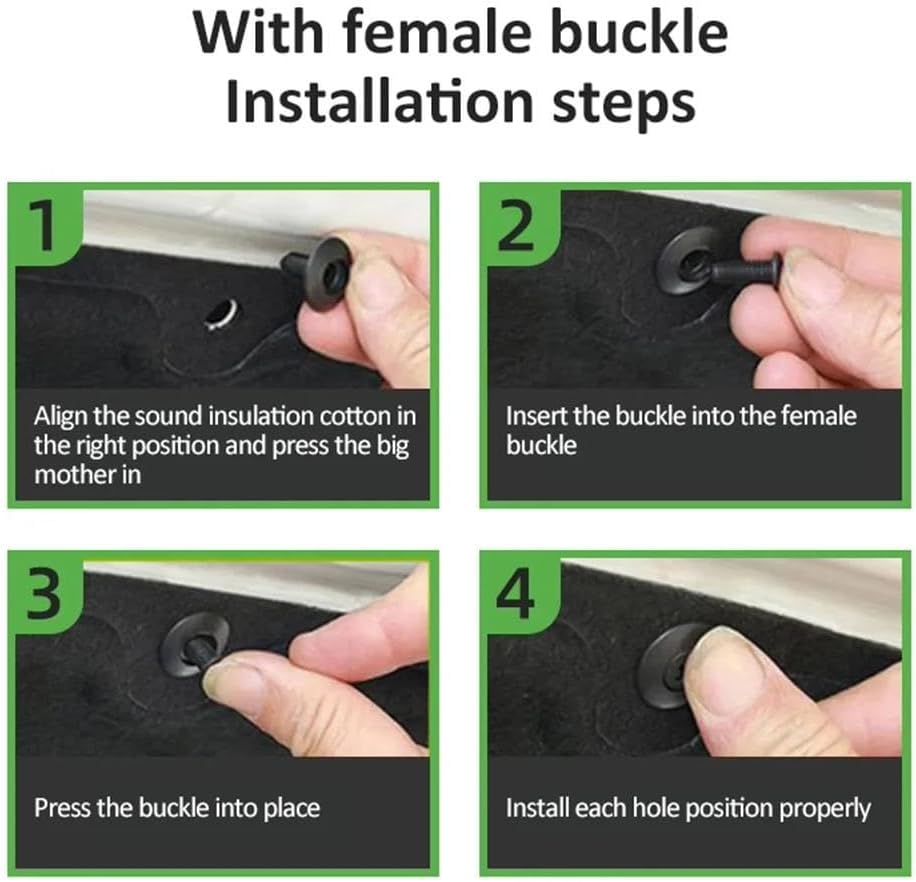 With female buckle
Installation steps

1

Align the sound insulation cotton in the right position and press the big mother in

2

Insert the buckle into the female buckle

3

Press the buckle into place

4

Install each hole position properly