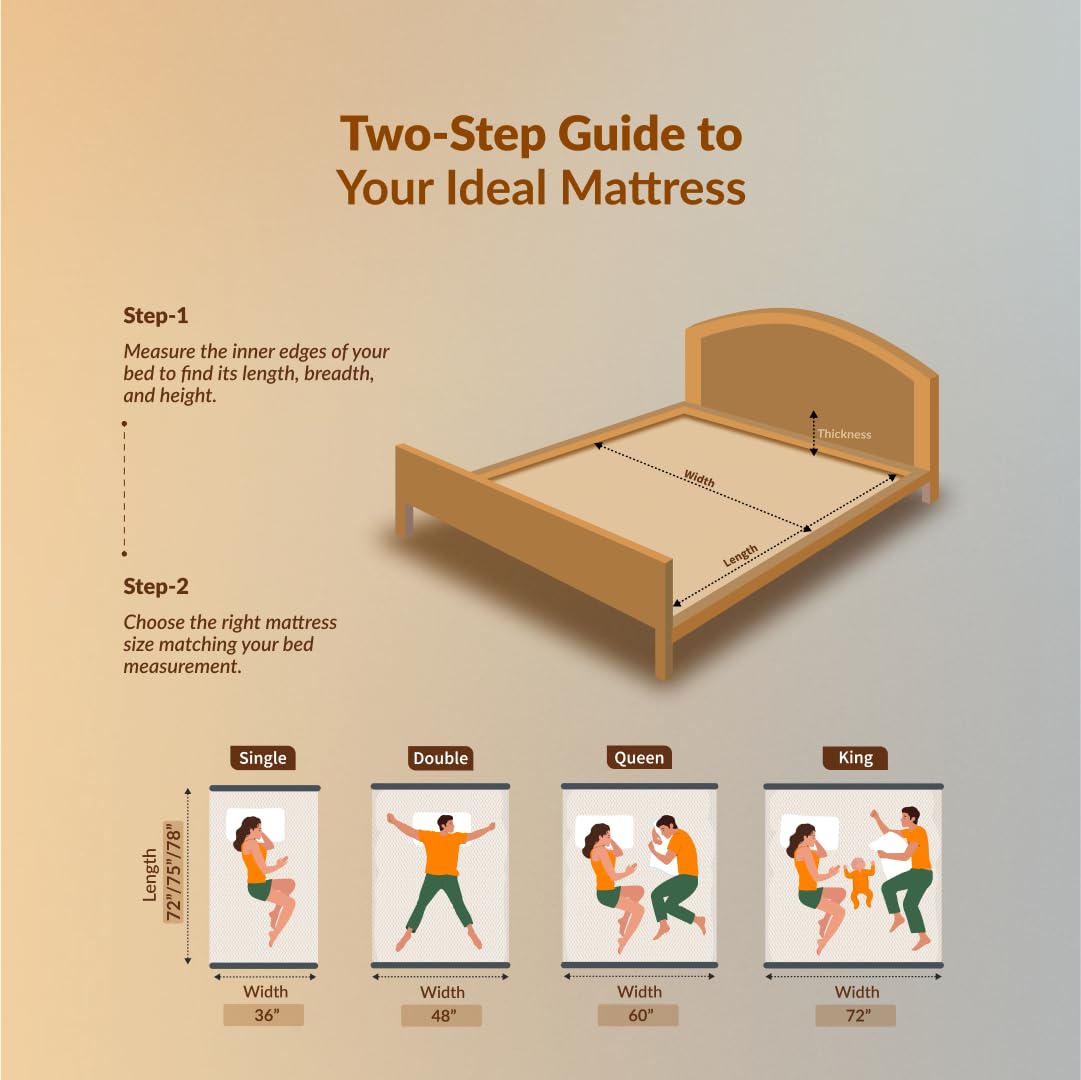 Two-Step Guide to
Your Ideal Mattress

Step-1

Measure the inner edges of your bed to find its length, breadth, and height.

Thickness

Width

Length

Step-2

Choose the right mattress size matching your bed measurement.

Single

Double

Queen

King

Length
72"/75"/78"

Width
36"

Width
48"

Width
60"

Width
72"