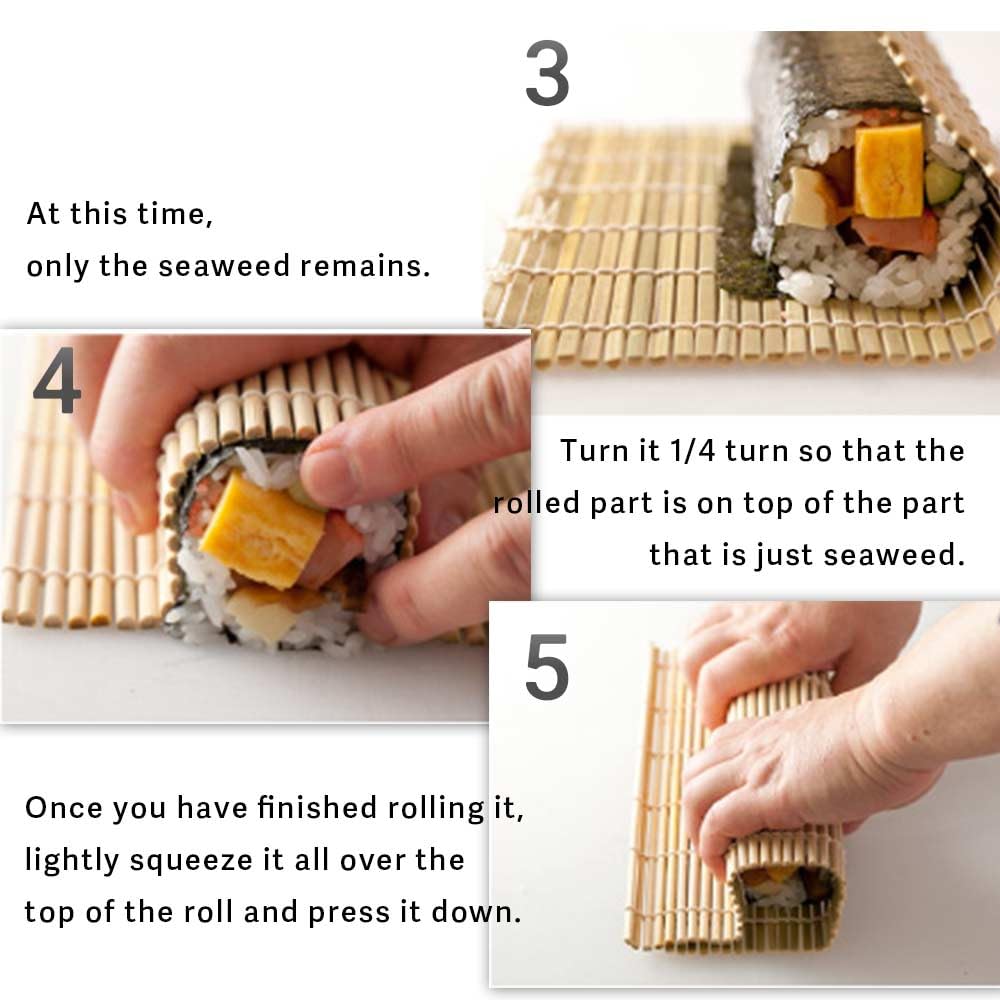 3

At this time,
only the seaweed remains.

4

Turn it 1/4 turn so that the rolled part is on top of the part that is just seaweed.

5

Once you have finished rolling it, lightly squeeze it all over the top of the roll and press it down.