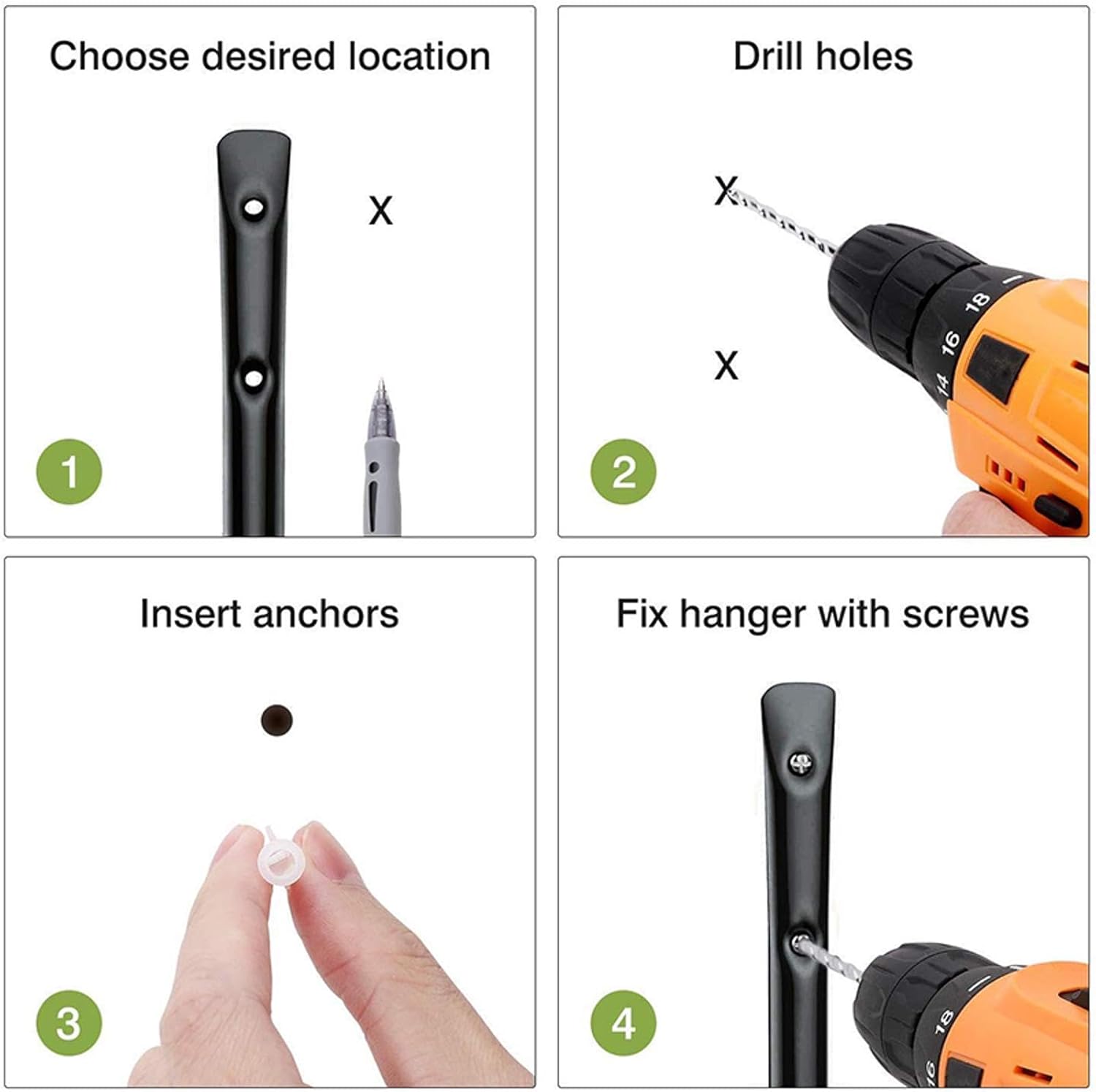 Choose desired location

X

1

Drill holes

X

X

18

16

14

2

Insert anchors

3

Fix hanger with screws

18

16

4