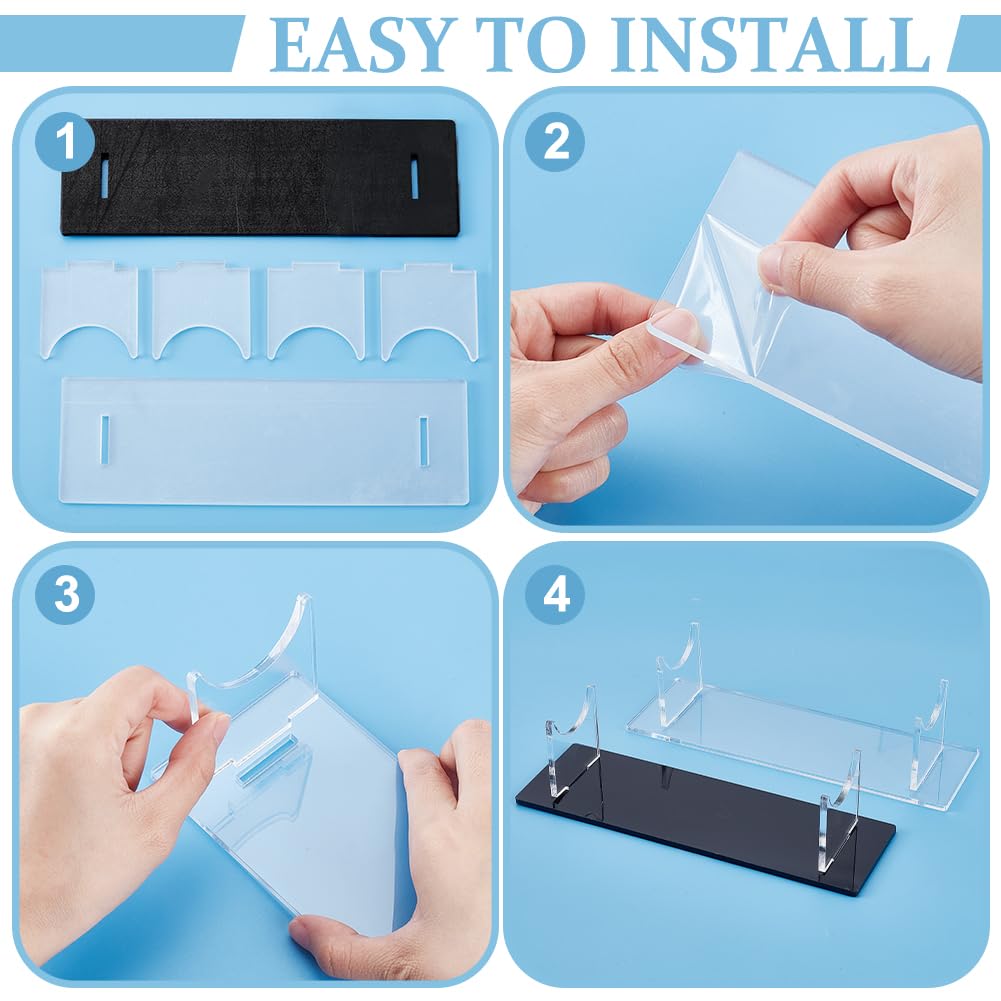 EASY TO INSTALL

1

2

3

4