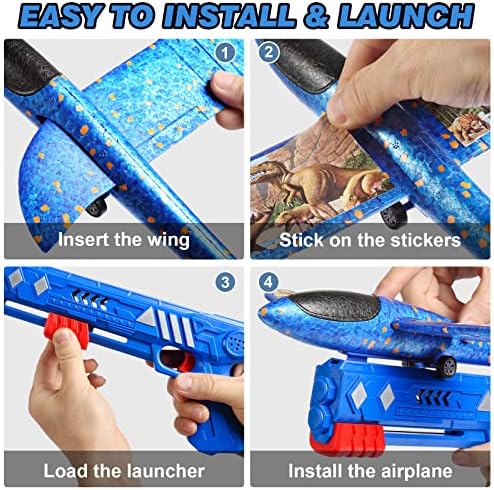 EASY TO INSTALL & LAUNCH

1
Insert the wing

2
Stick on the stickers

3
Load the launcher

4
Install the airplane