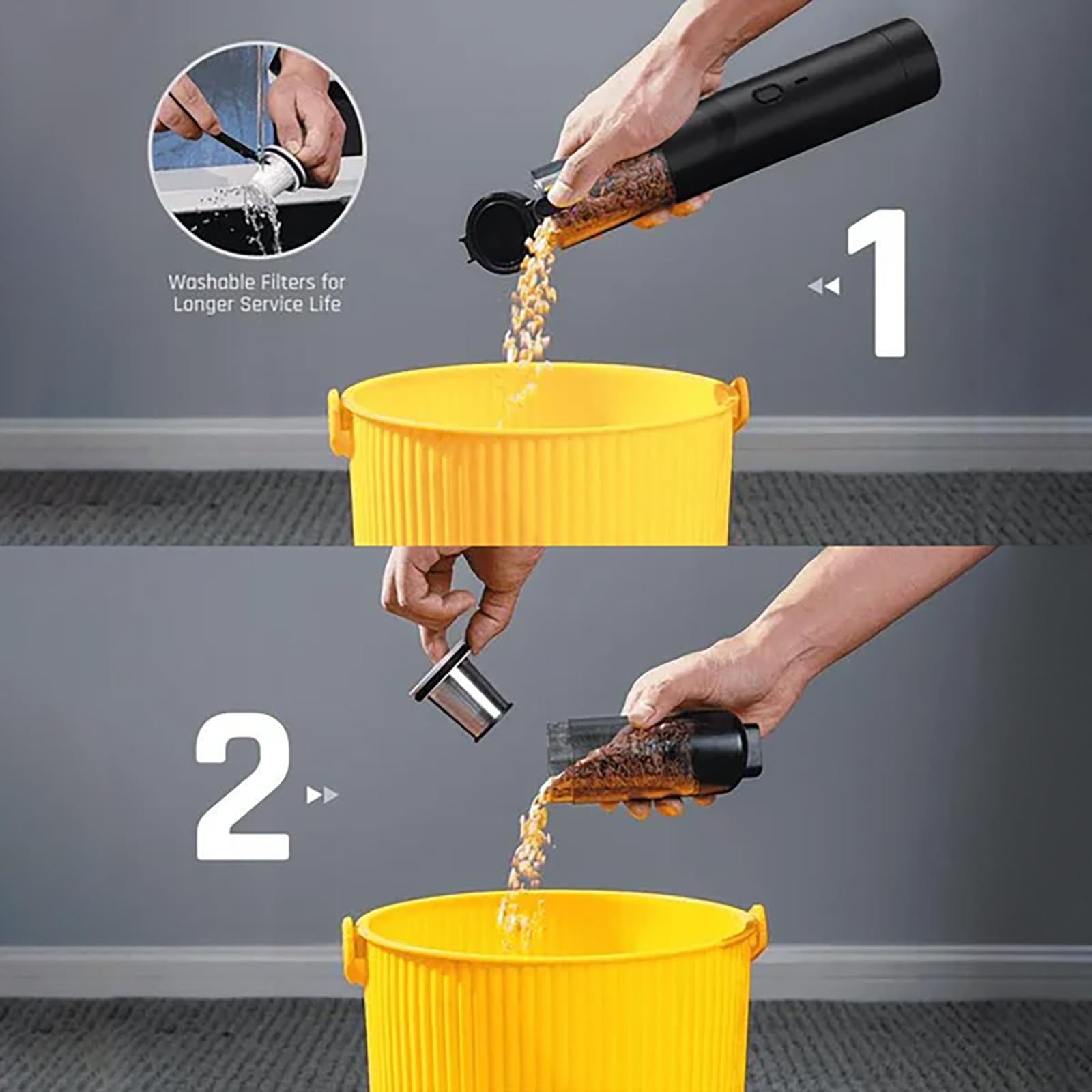 Washable Filters for Longer Service Life

1

2