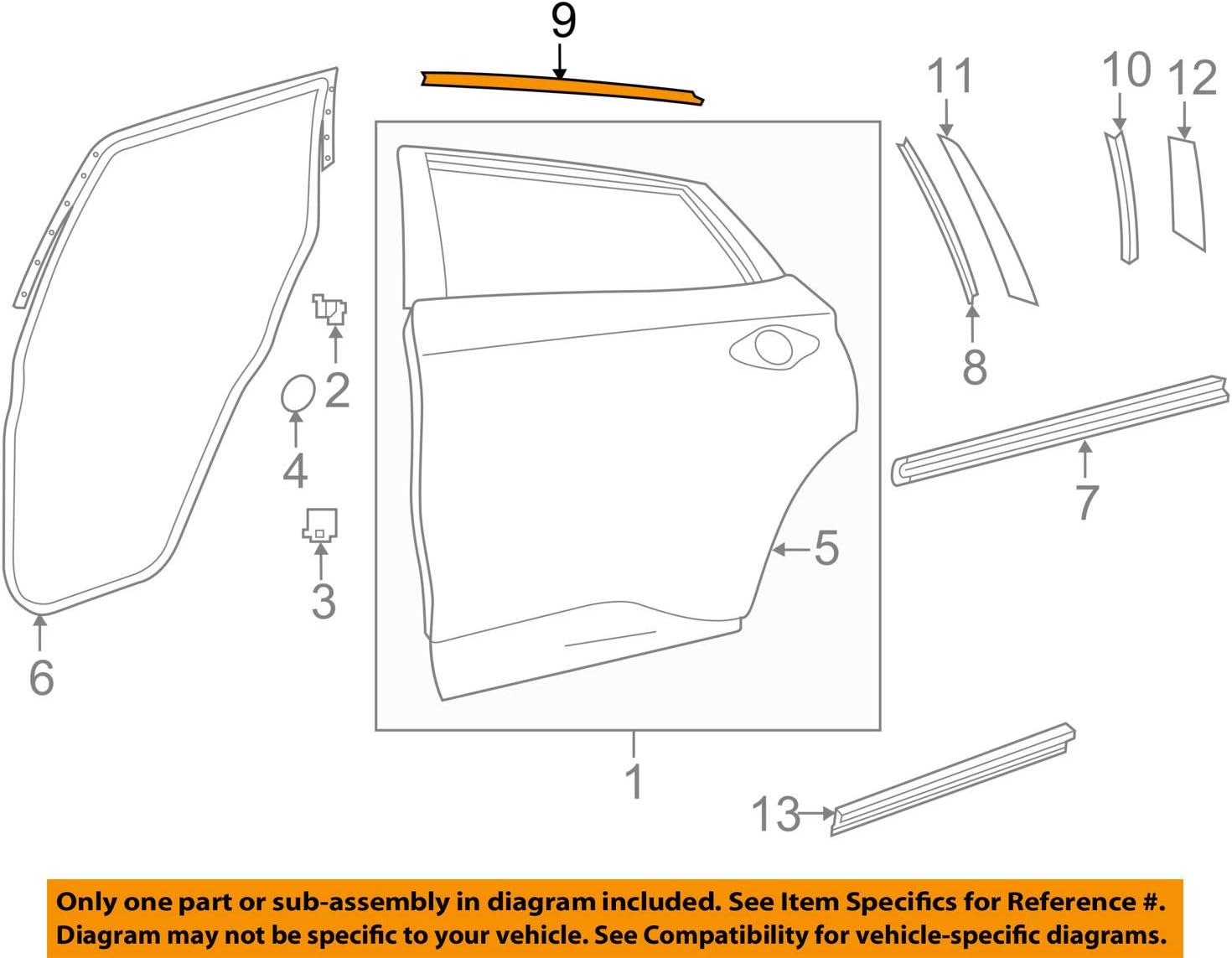 9
11
10
12
2
4
3
6
8
7
5
1
13

Only one part or sub-assembly in diagram included. See Item Specifics for Reference #. Diagram may not be specific to your vehicle. See Compatibility for vehicle-specific diagrams.