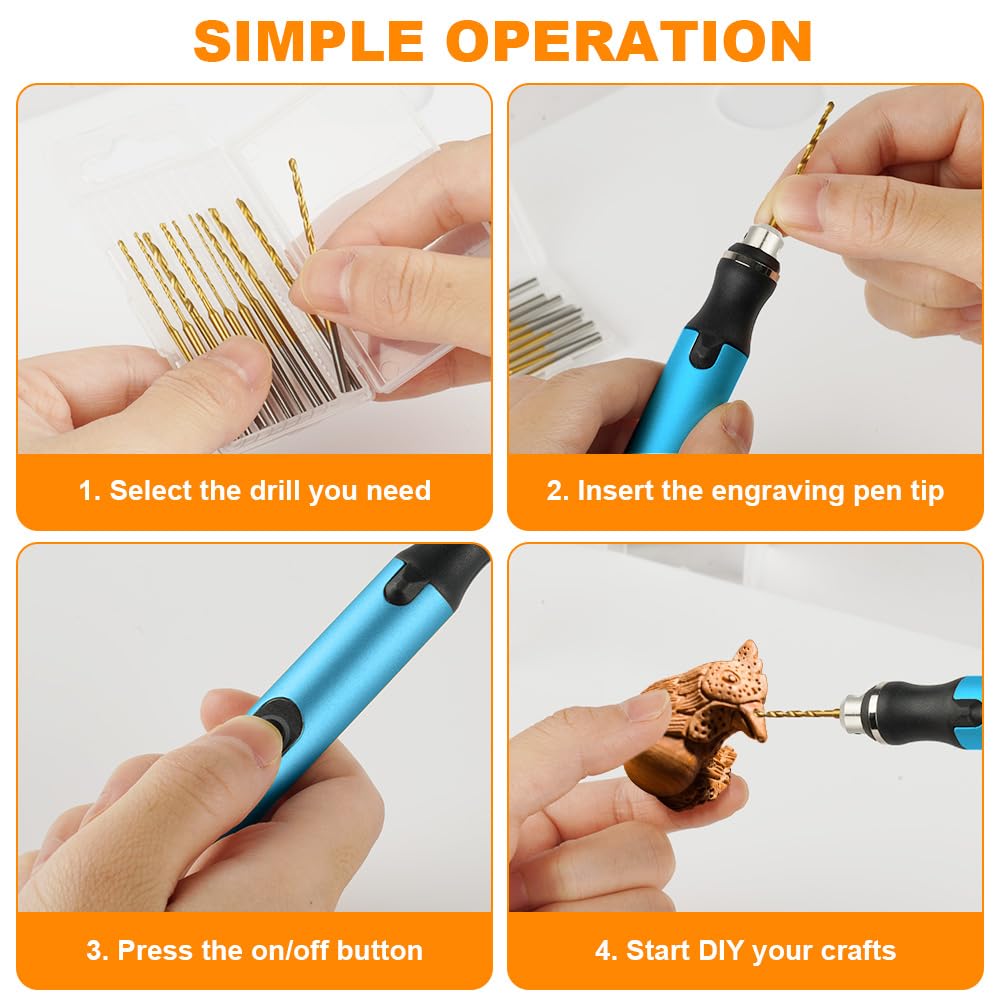 SIMPLE OPERATION

1. Select the drill you need

2. Insert the engraving pen tip

3. Press the on/off button

4. Start DIY your crafts