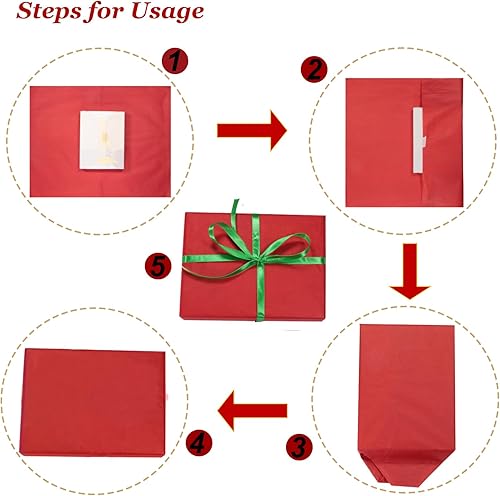 Steps for Usage

1

2

5

4

3