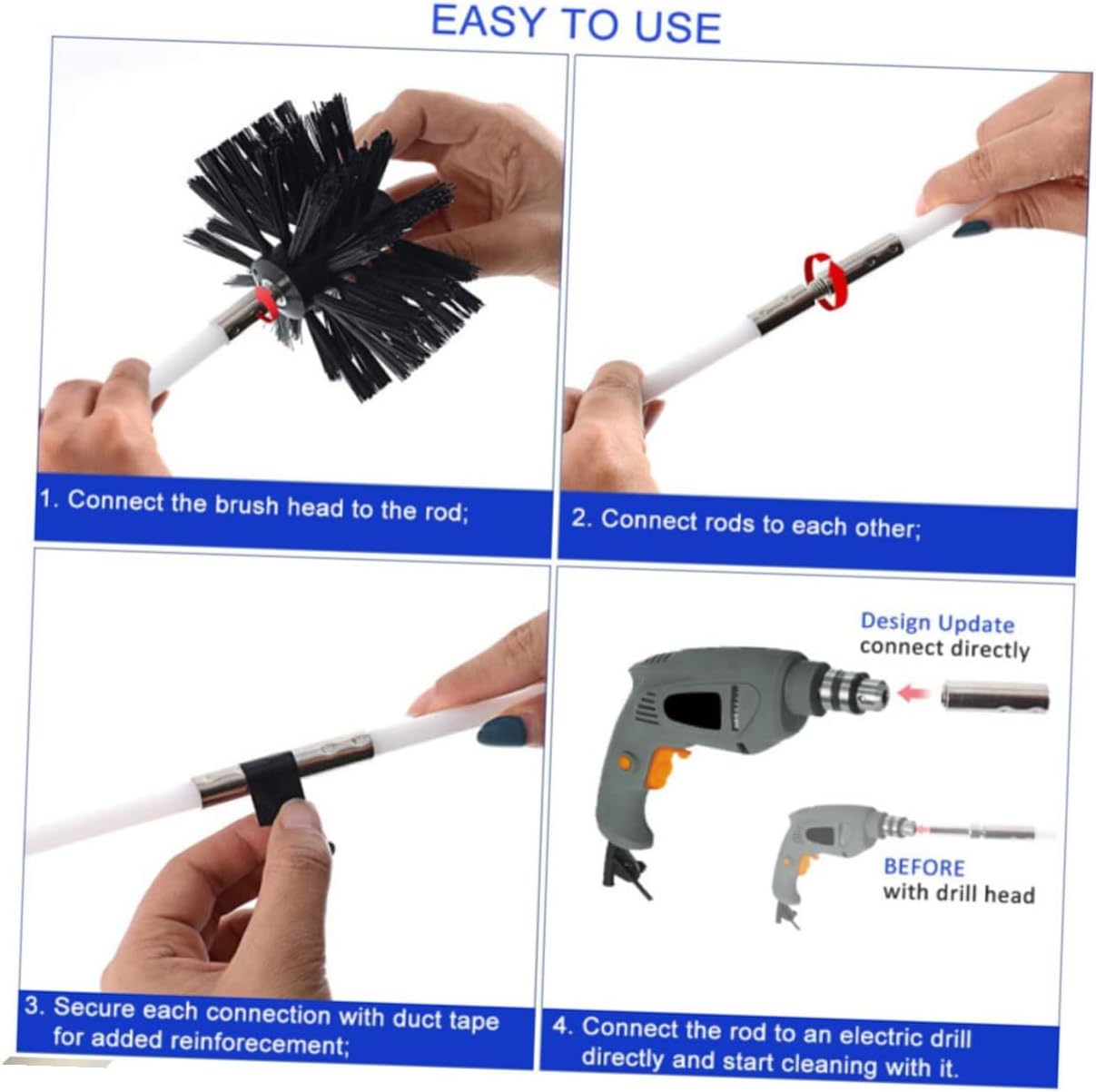 EASY TO USE

1. Connect the brush head to the rod;

2. Connect rods to each other;

3. Secure each connection with duct tape for added reinforecement;

Design Update
connect directly

BEFORE
with drill head

4. Connect the rod to an electric drill directly and start cleaning with it.