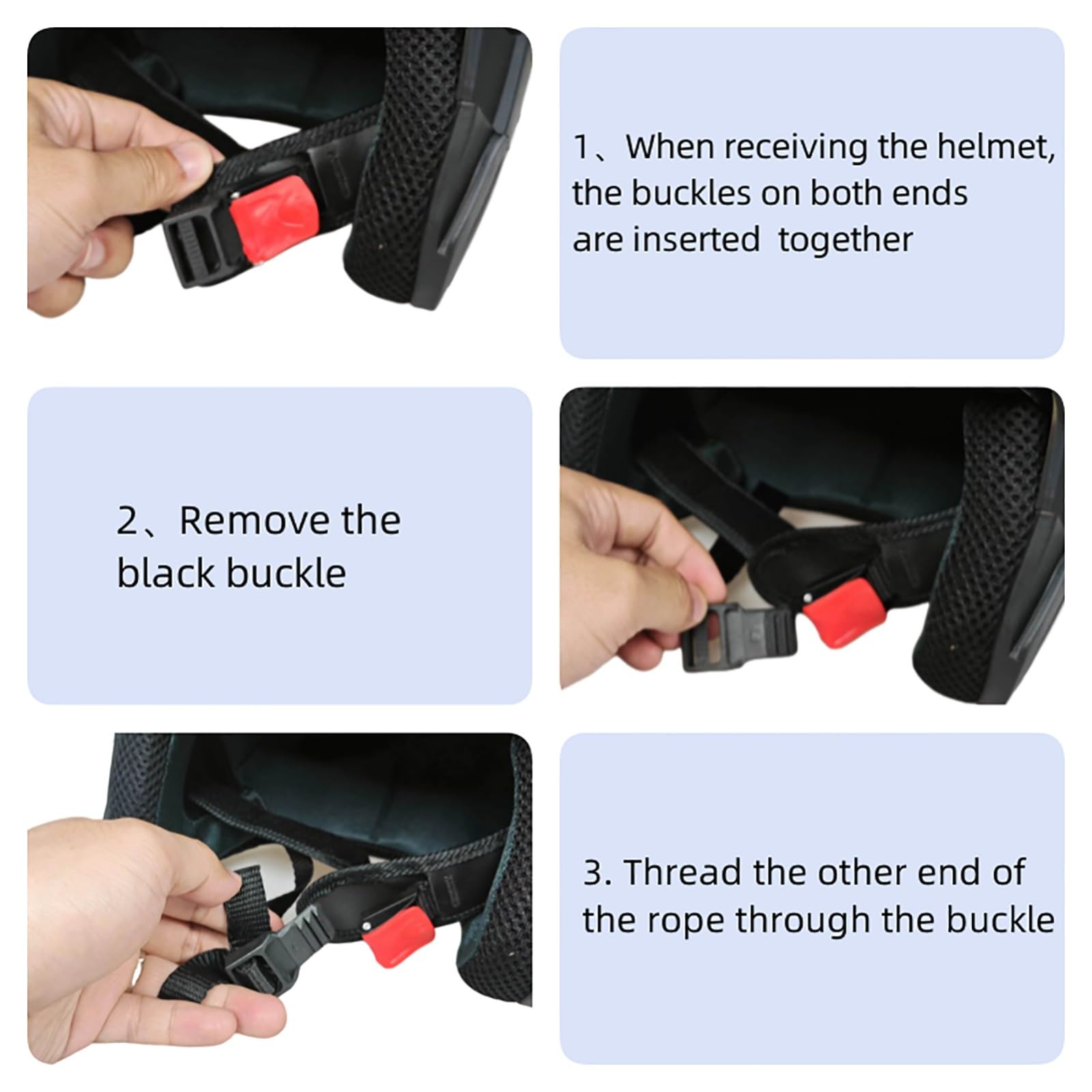 1、When receiving the helmet, the buckles on both ends are inserted  together

2、Remove the black buckle

3. Thread the other end of the rope through the buckle