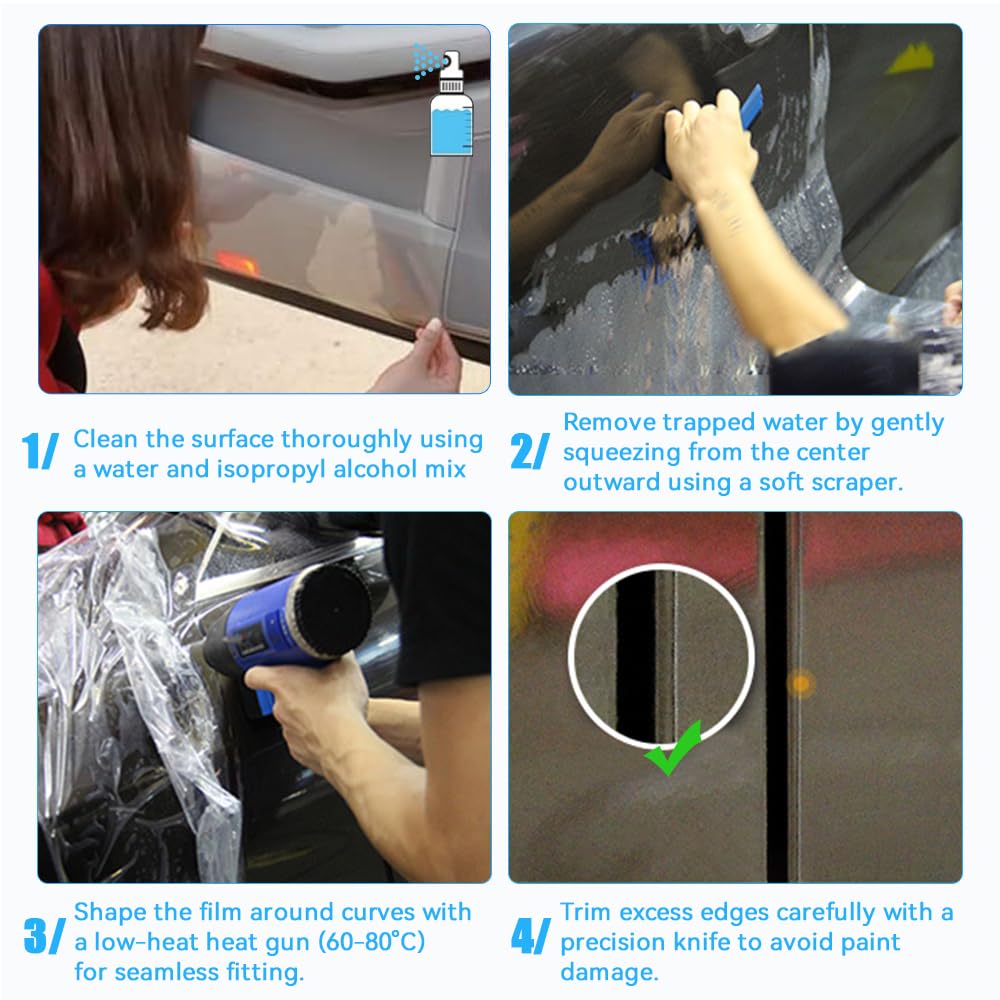 1/ Clean the surface thoroughly using a water and isopropyl alcohol mix

2/ Remove trapped water by gently squeezing from the center outward using a soft scraper.

3/ Shape the film around curves with a low-heat heat gun (60-80°C) for seamless fitting.

4/ Trim excess edges carefully with a precision knife to avoid paint damage.