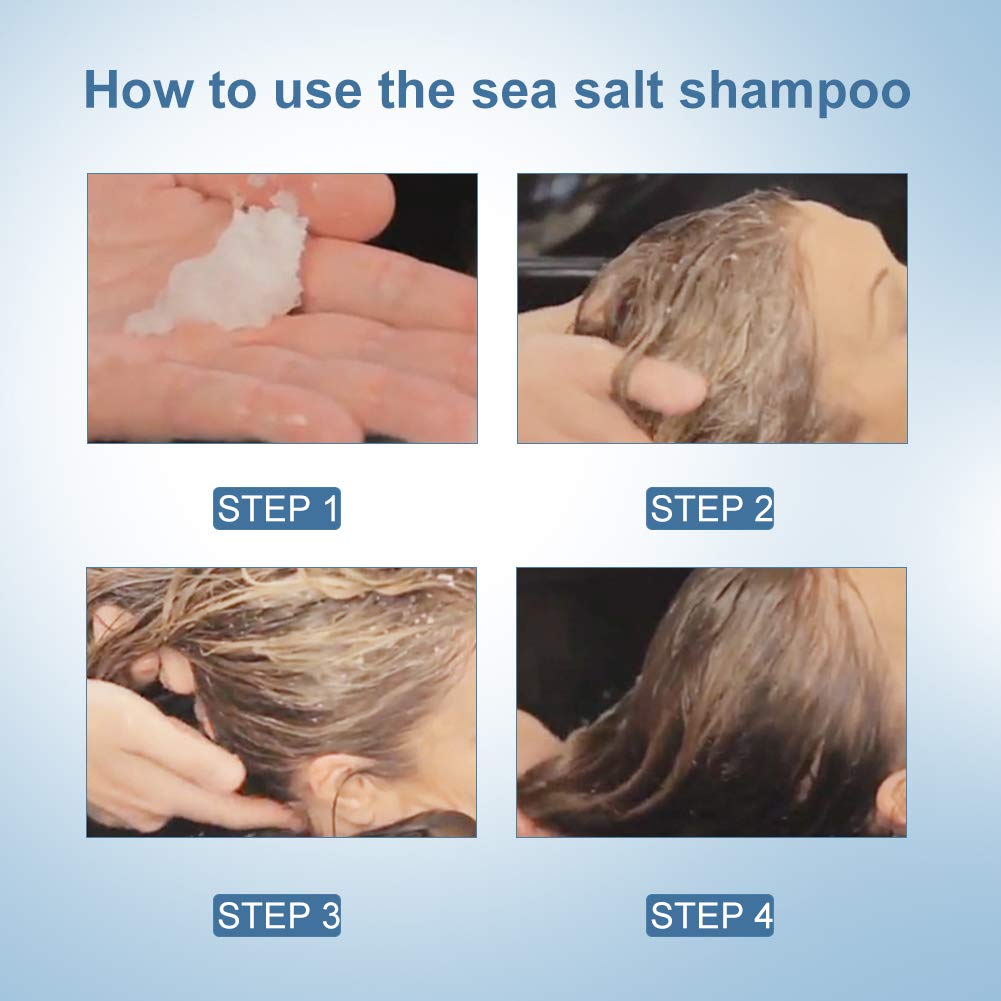 How to use the sea salt shampoo

STEP 1

STEP 2

STEP 3

STEP 4