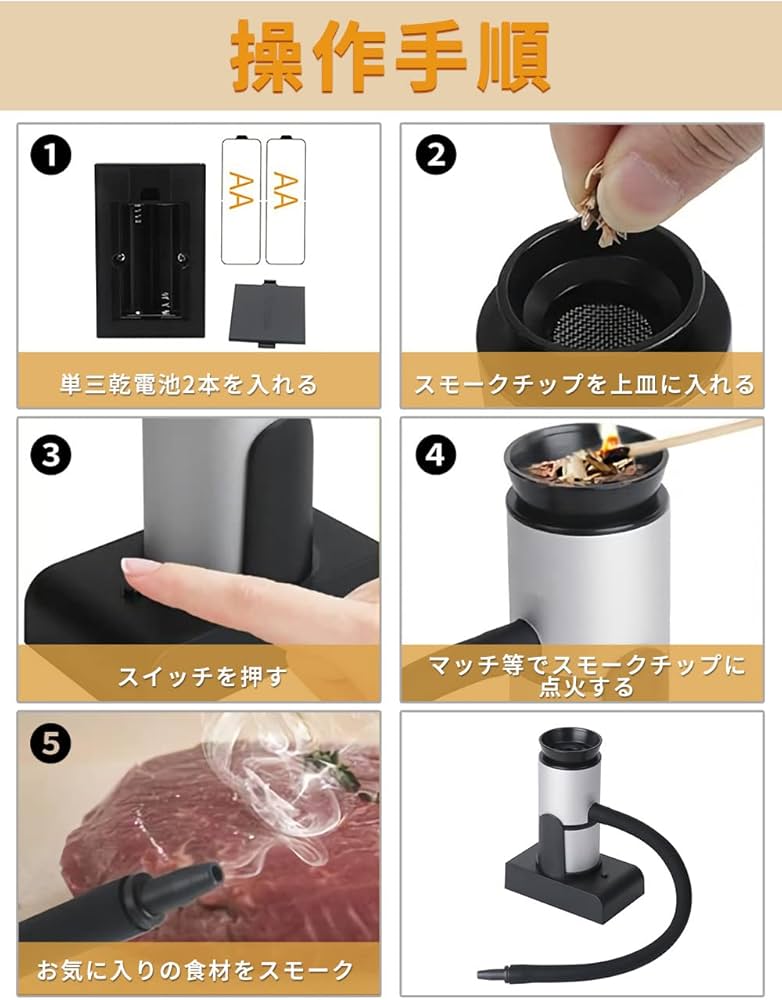 操作手順

1
AA
AA
単三乾電池2本を入れる

2
スモークチップを上皿に入れる

3
スイッチを押す

4
マッチ等でスモークチップに点火する

5
お気に入りの食材をスモーク